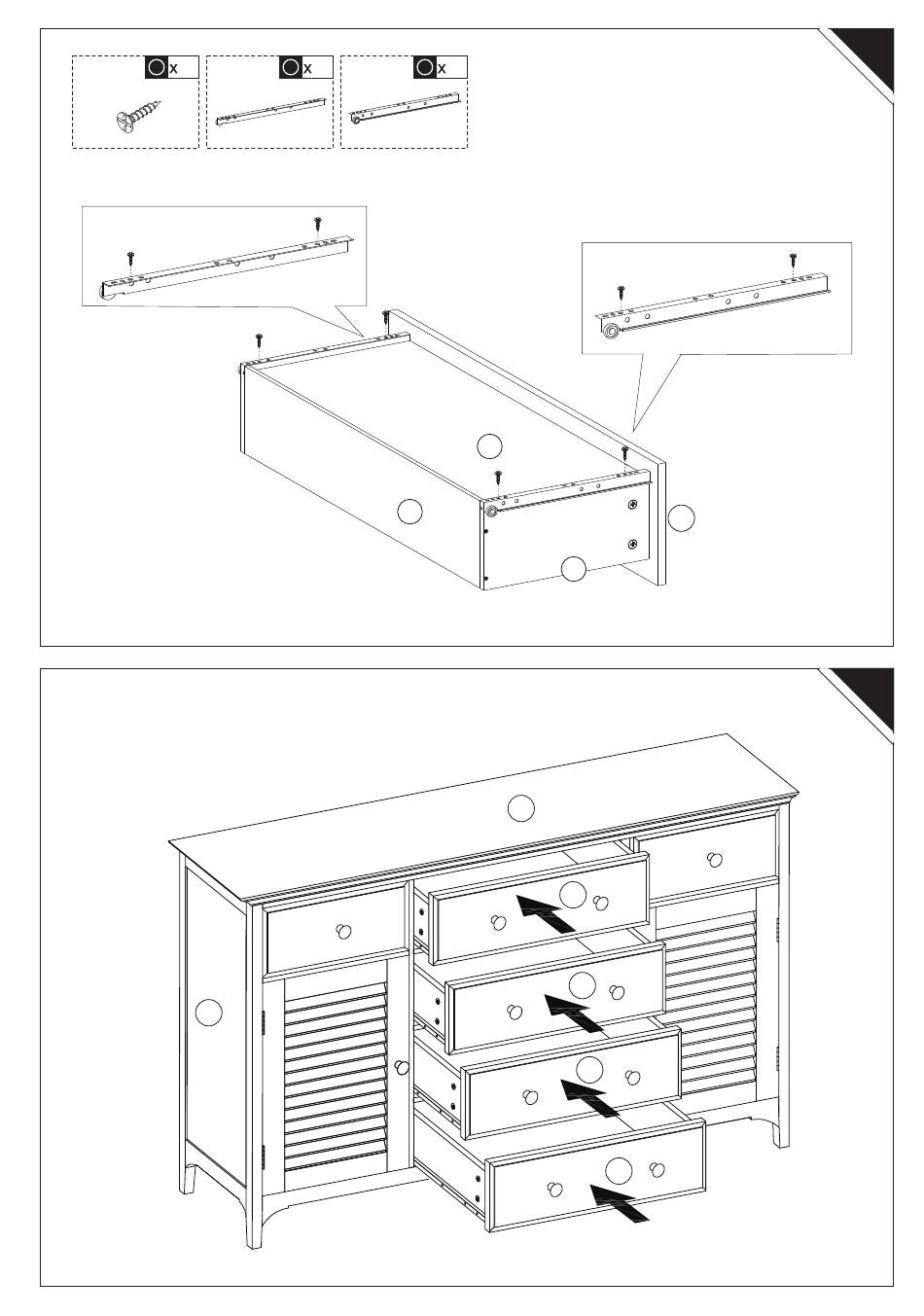 x

x

x