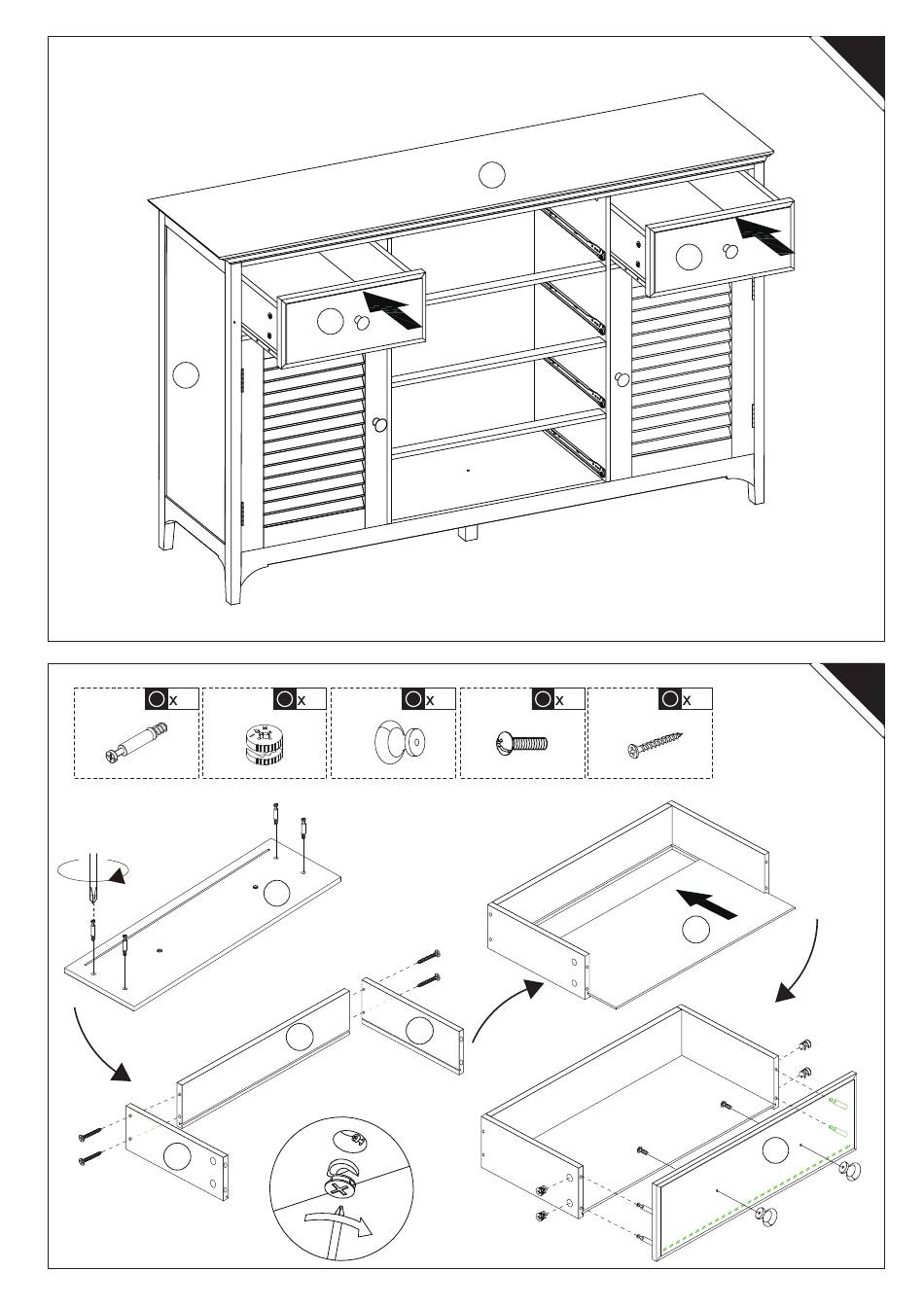 x

x

x

x

x