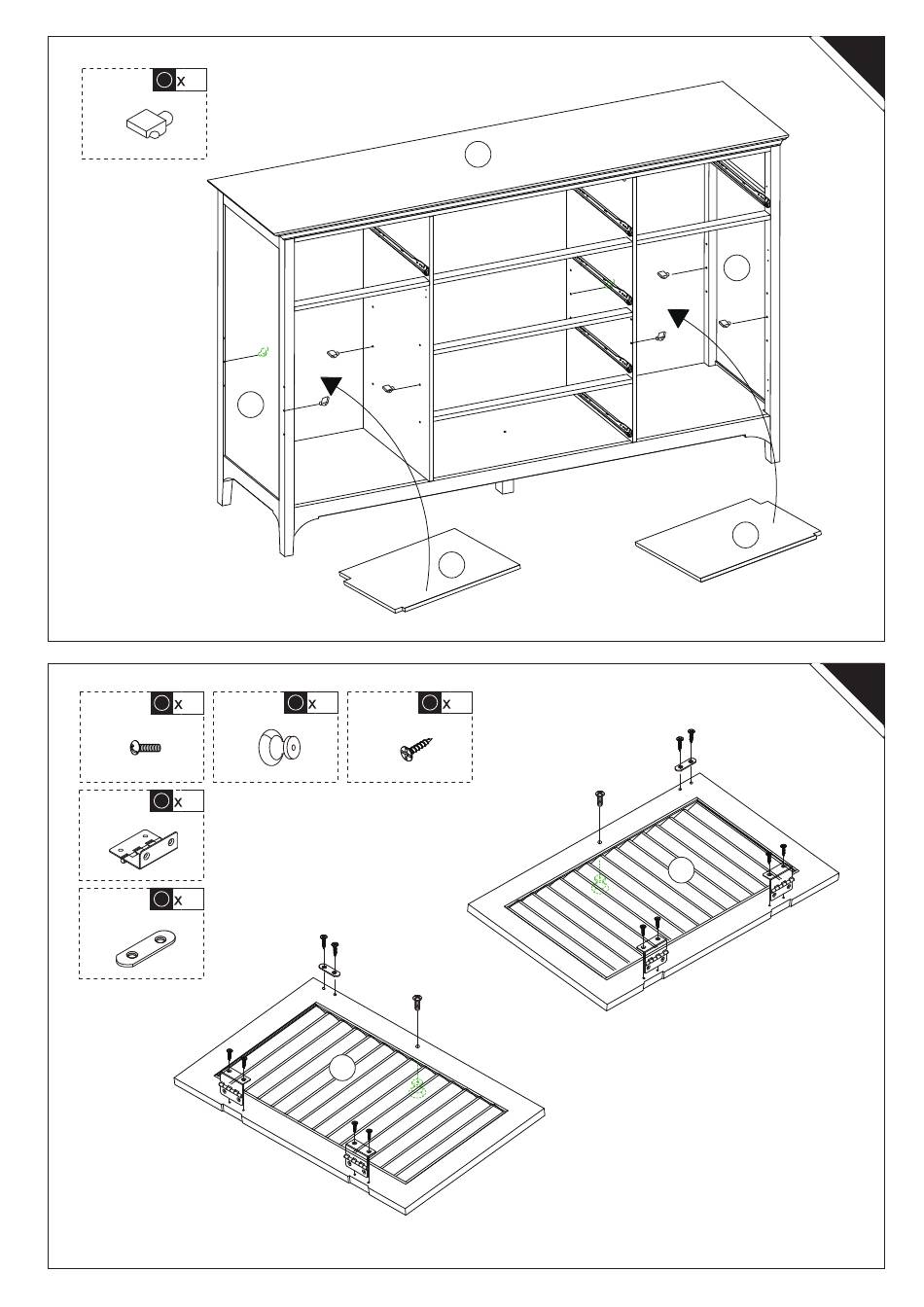 x

x

x

x

x

x