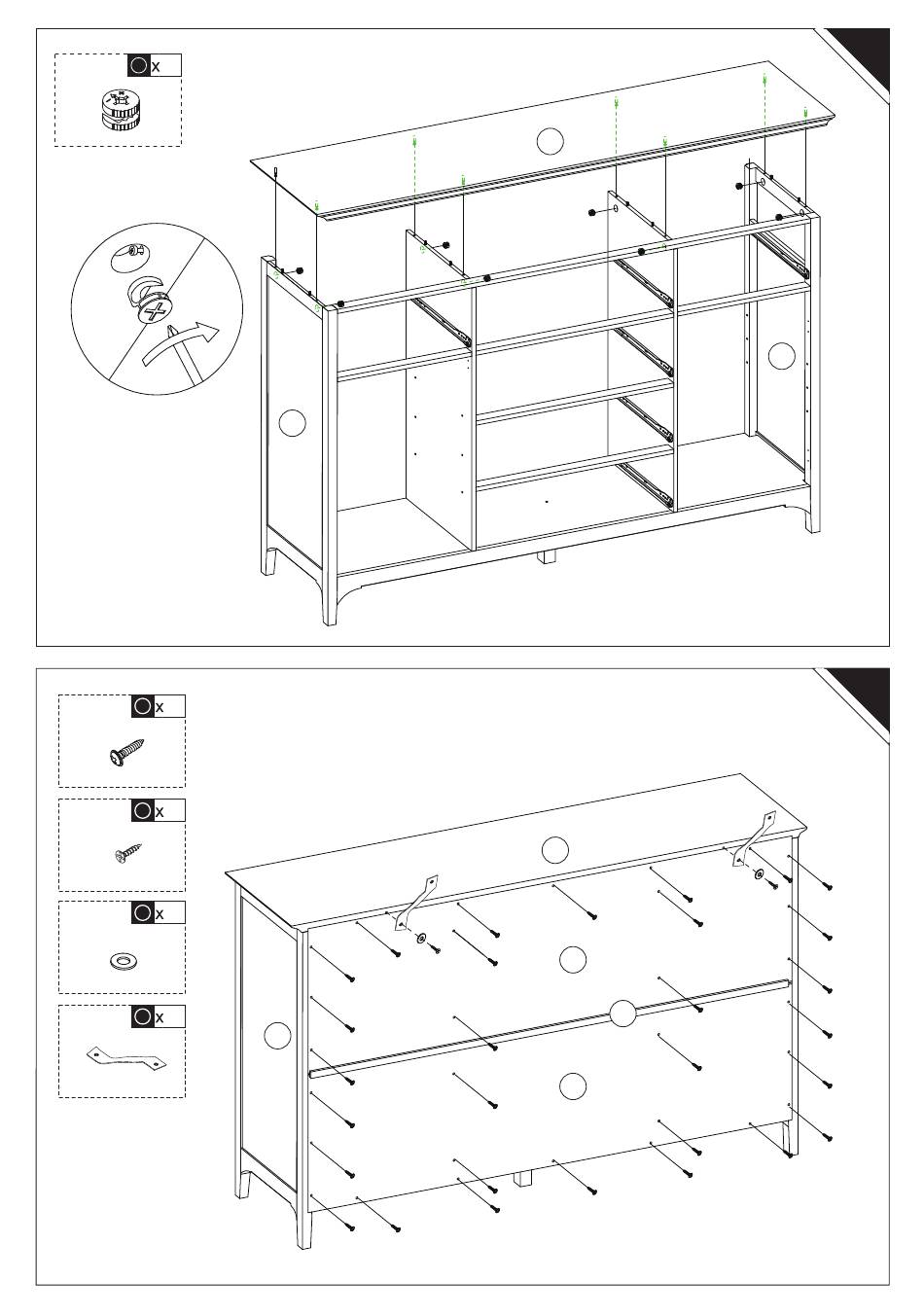 x

x

x

x

x