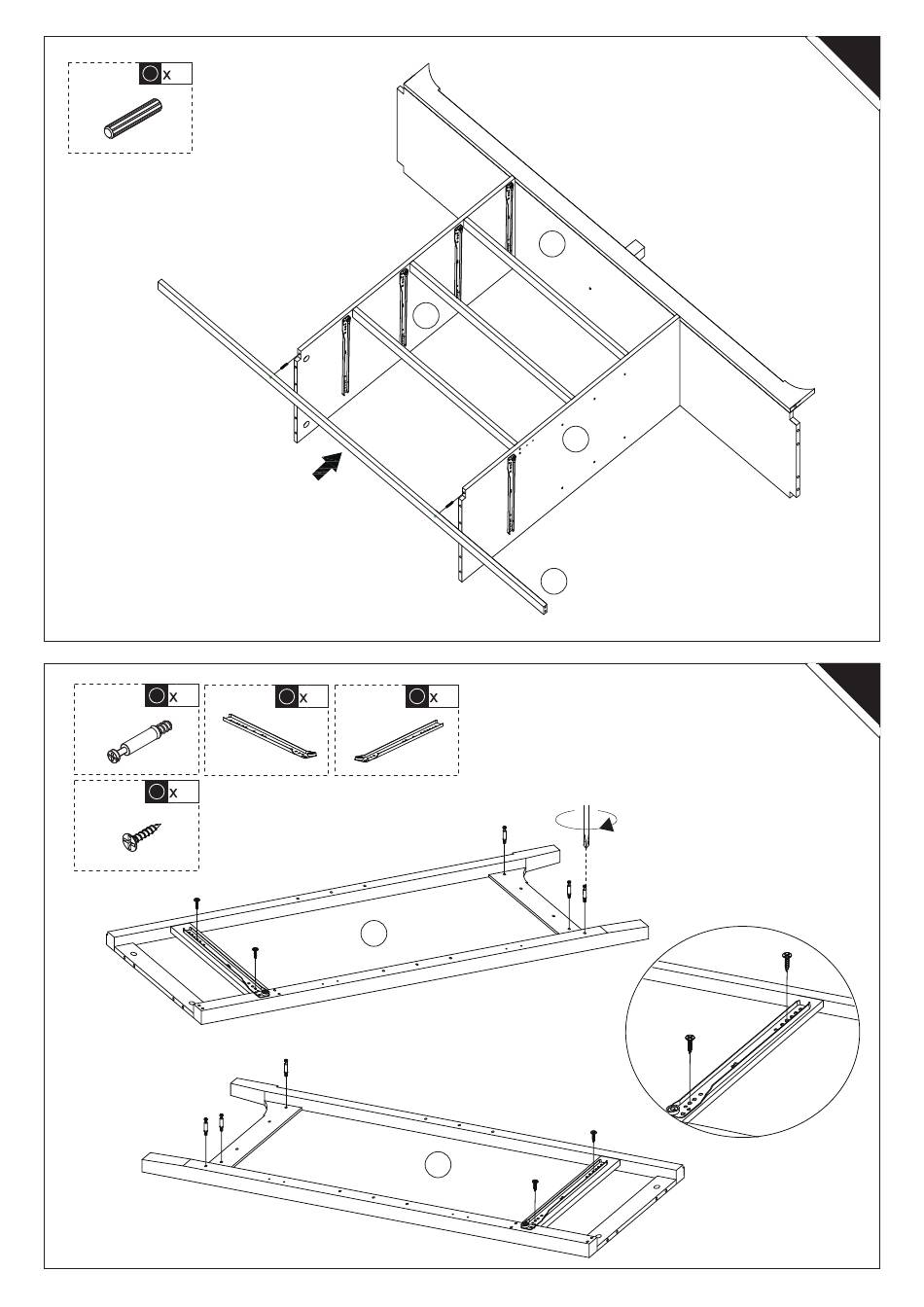 x

x

x

x

x