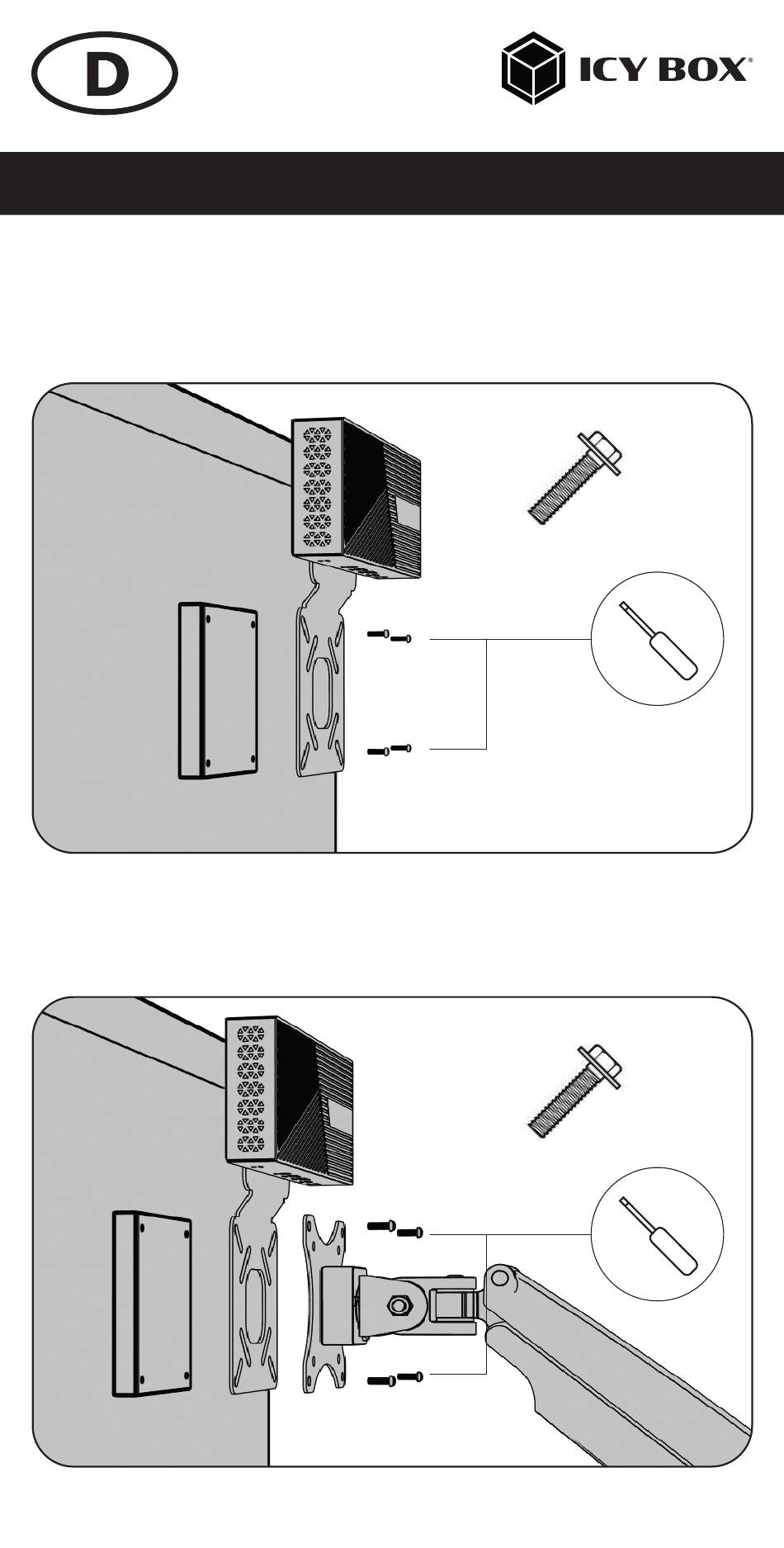 D

ICY BOX®