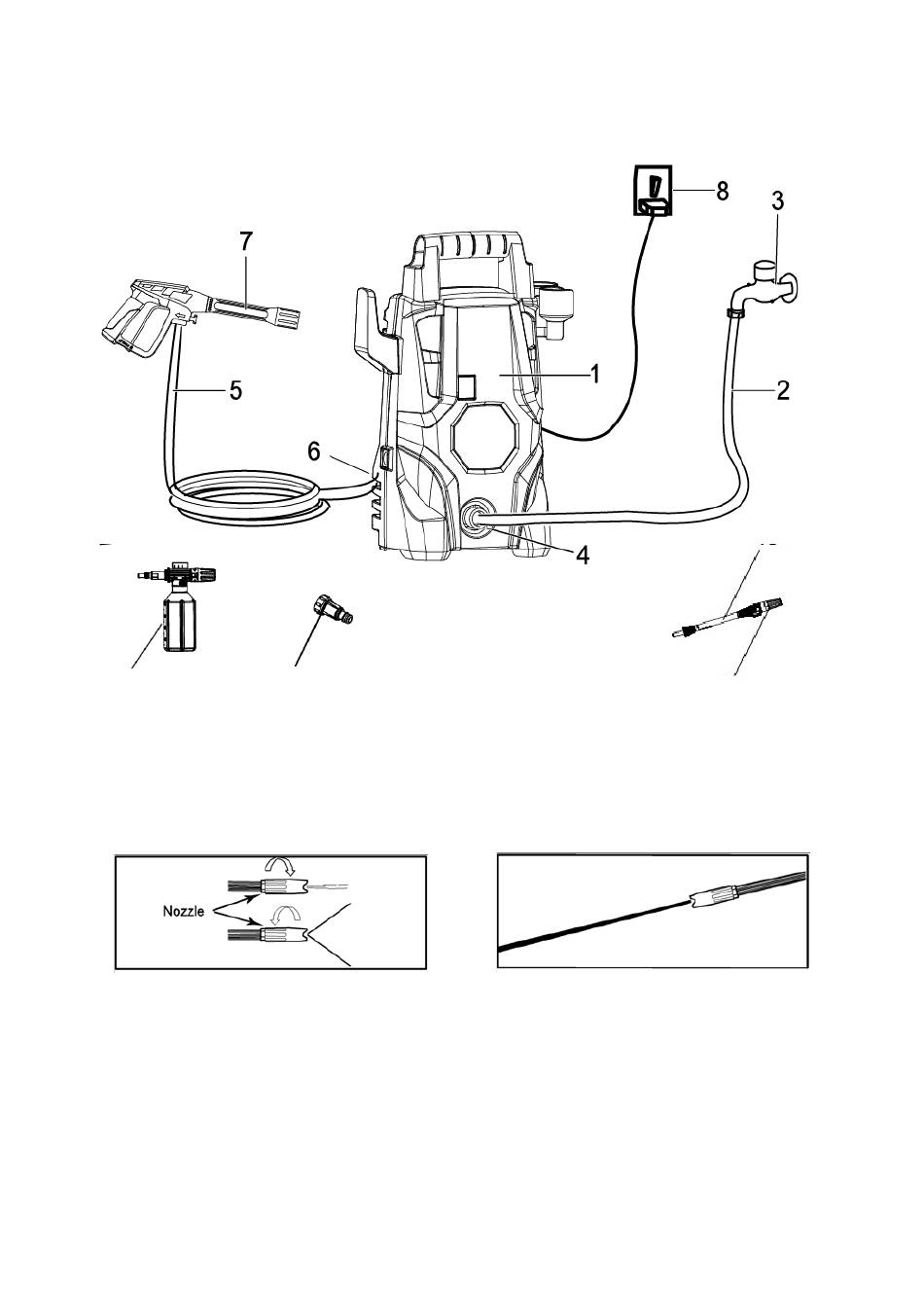 8
3
7
1
5
2
6
4
Nozzle