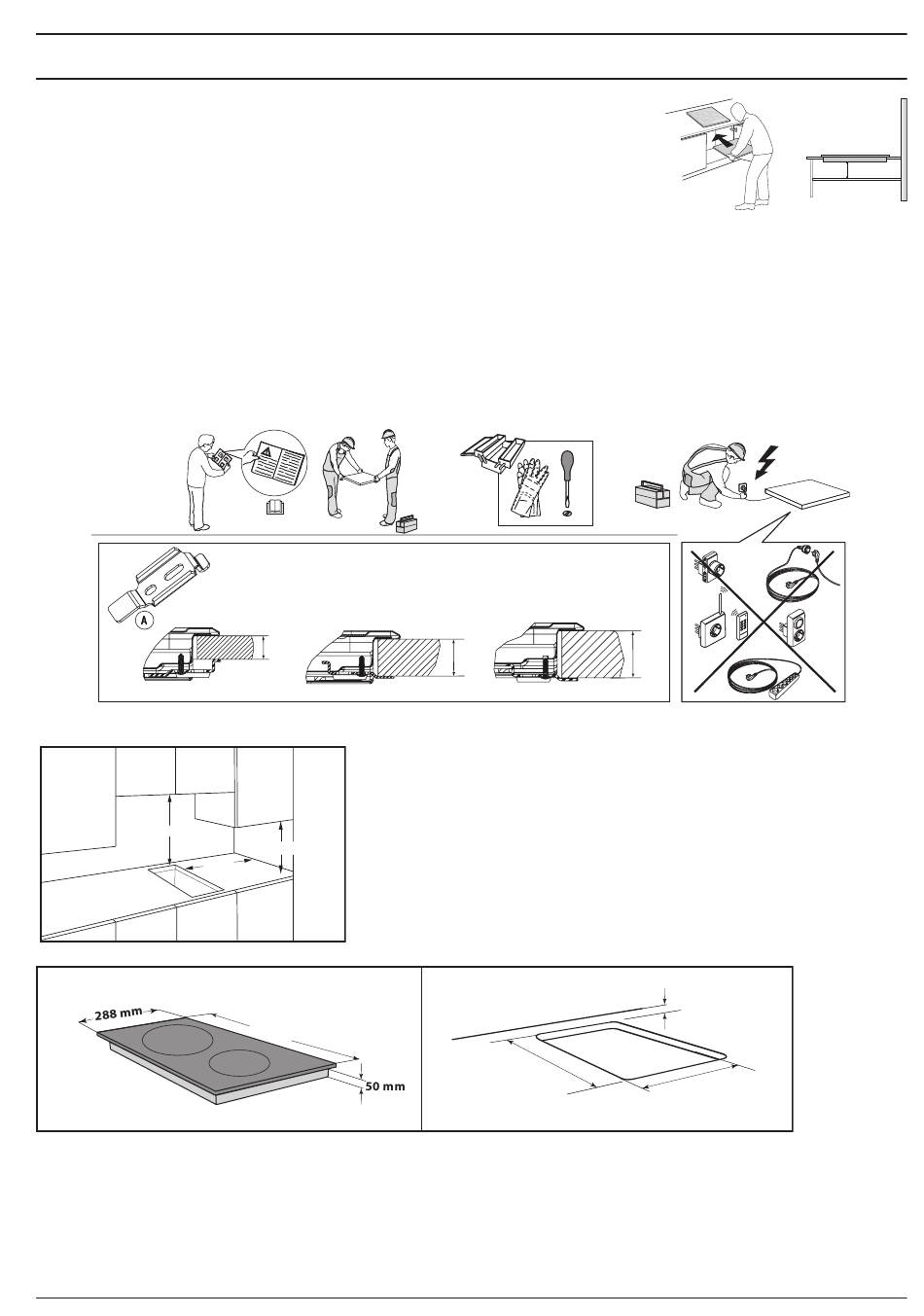 A

288 mm

50 mm