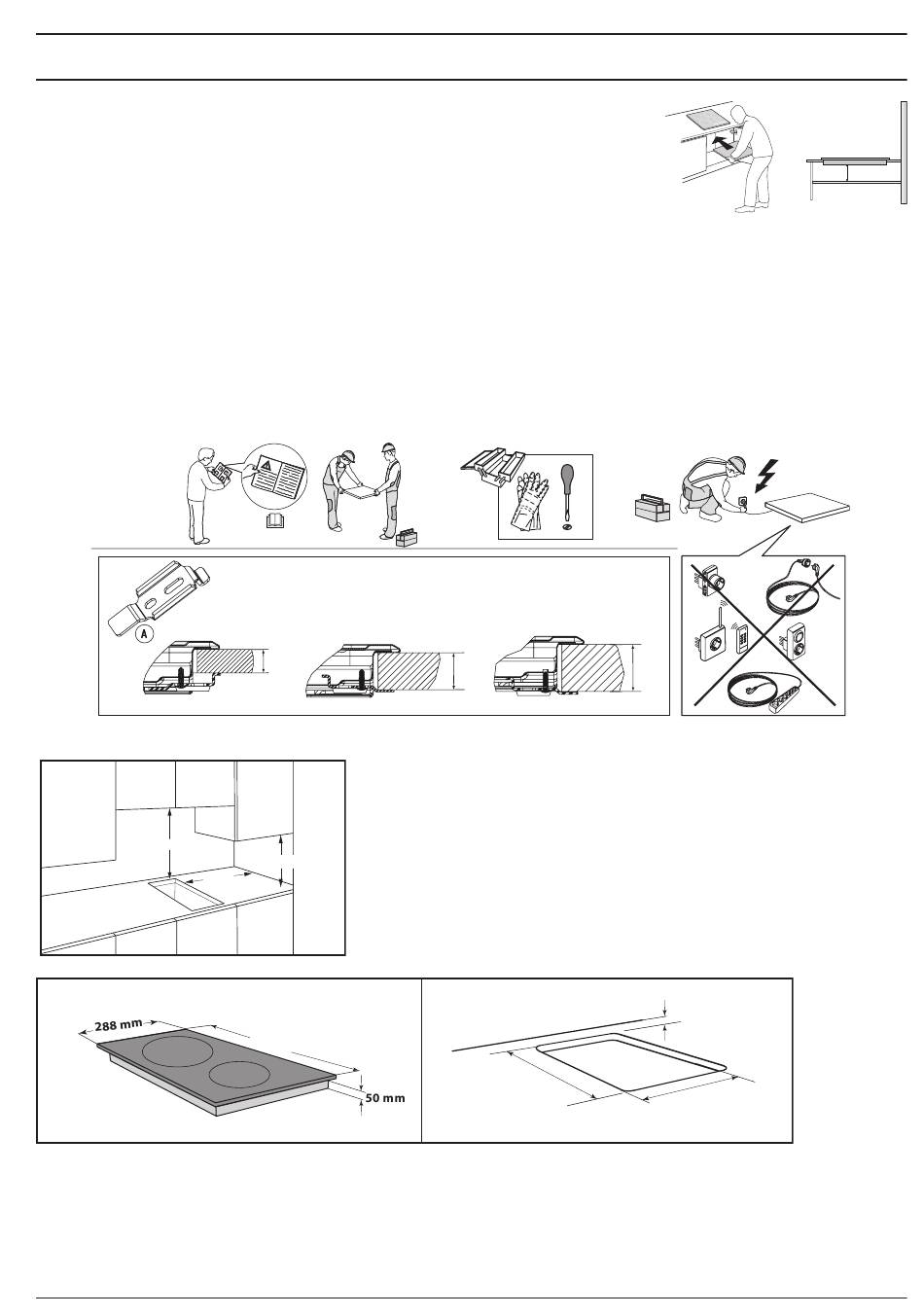 A

288 mm

50 mm