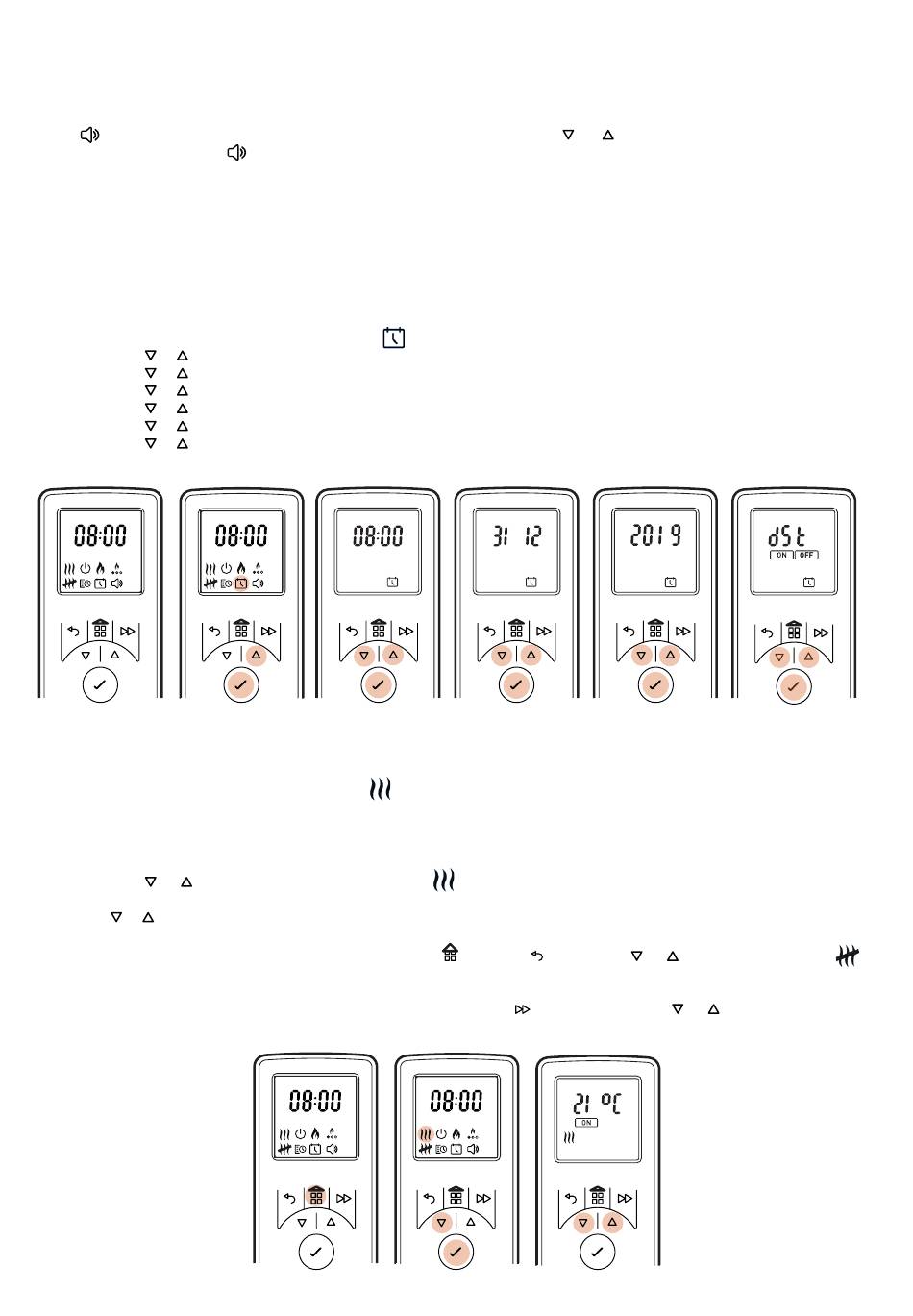 08:00

08:00

08:00

31 12

2019

dSt
ON OFF

08:00

08:00

21 °C
ON