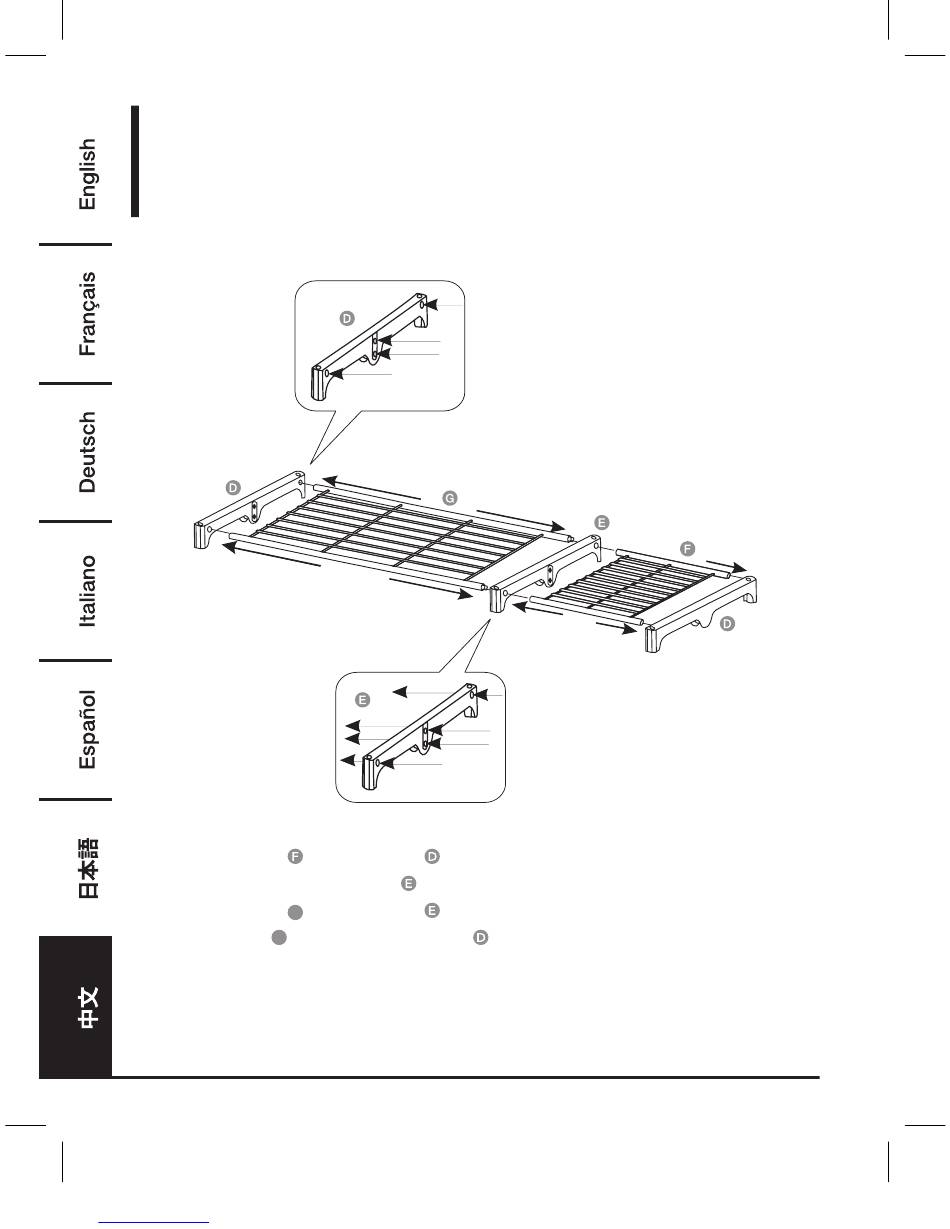 English

Français

Deutsch

Italiano

Español

日本語

中文

D

D

G

E

F

D

E

F D

E

E

D