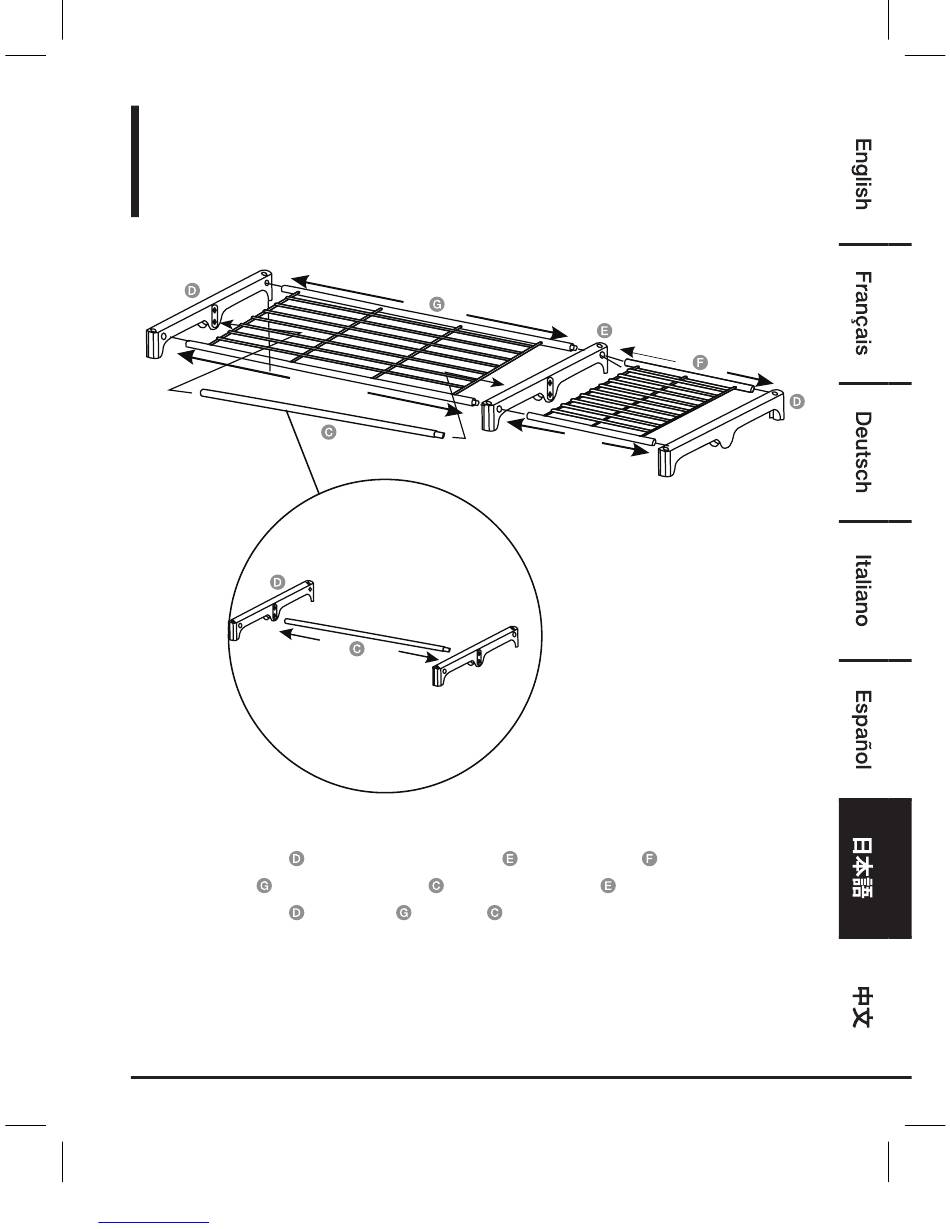 English

Français

Deutsch

Italiano

Español

日本語

中文

D

G

E

F

D

C

D

C

D E F
G C E
D G C