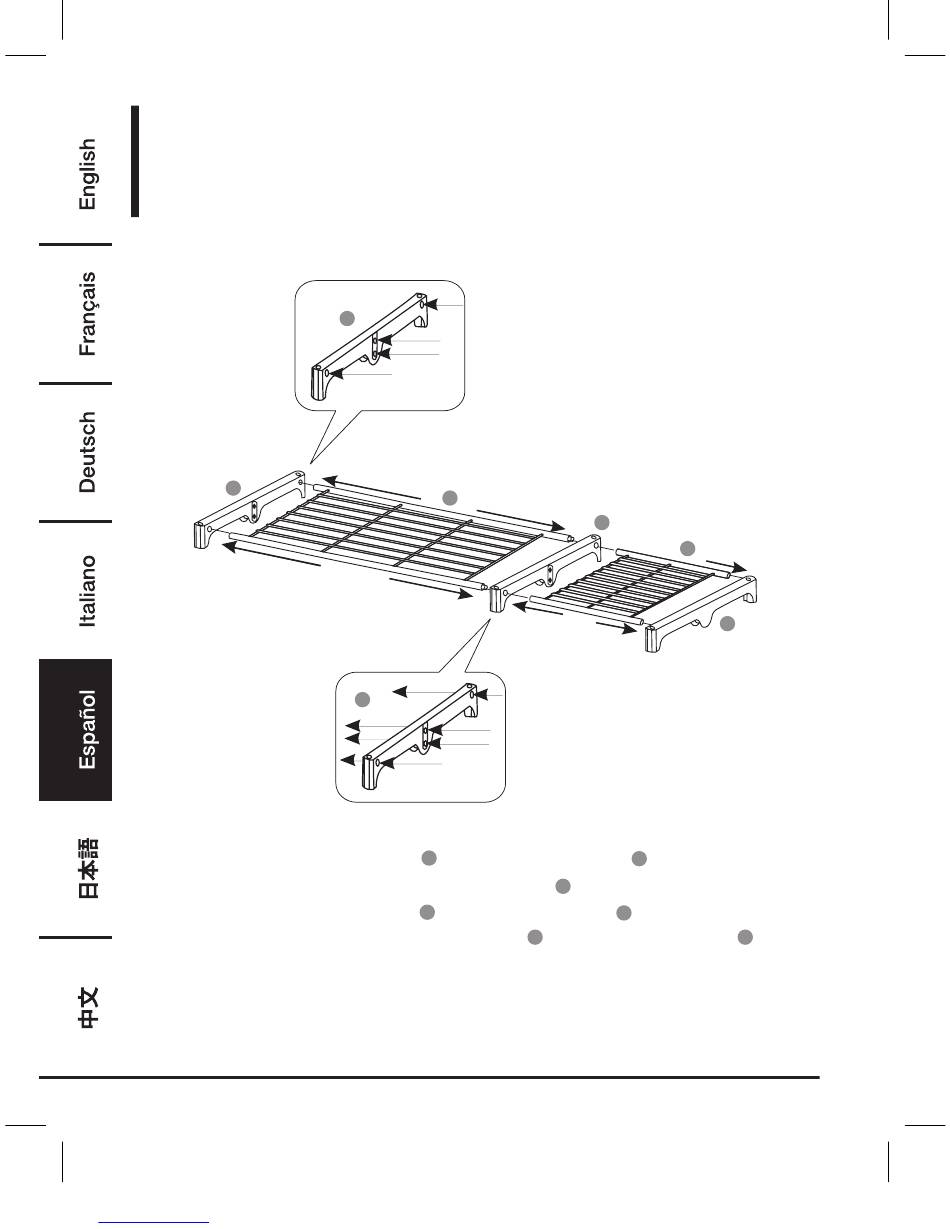 English

Français

Deutsch

Italiano

Español

日本語

中文