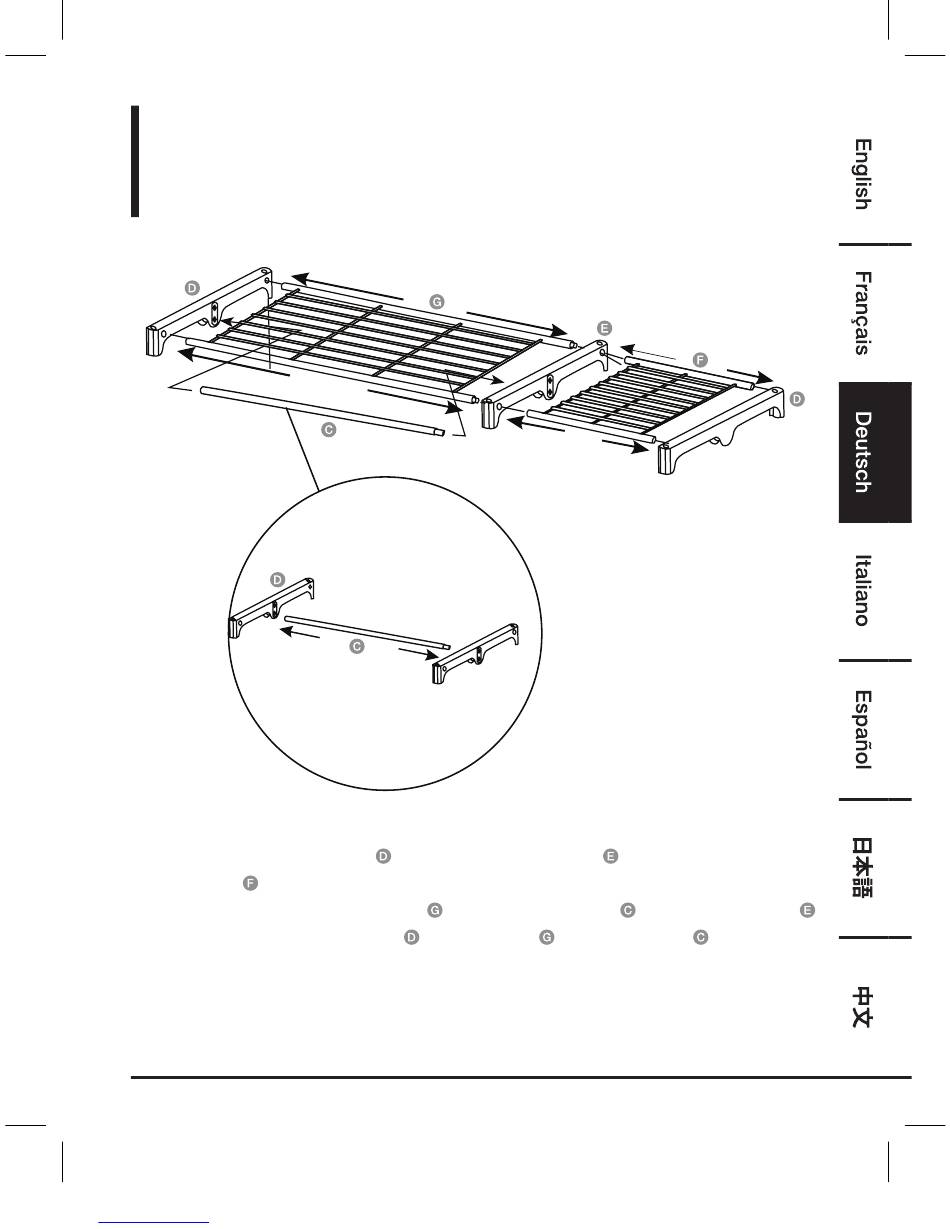 English

Français

Deutsch

Italiano

Español

日本語

中文

D

G

E

F

D

C

D

C

D E

F

G C E

D G C