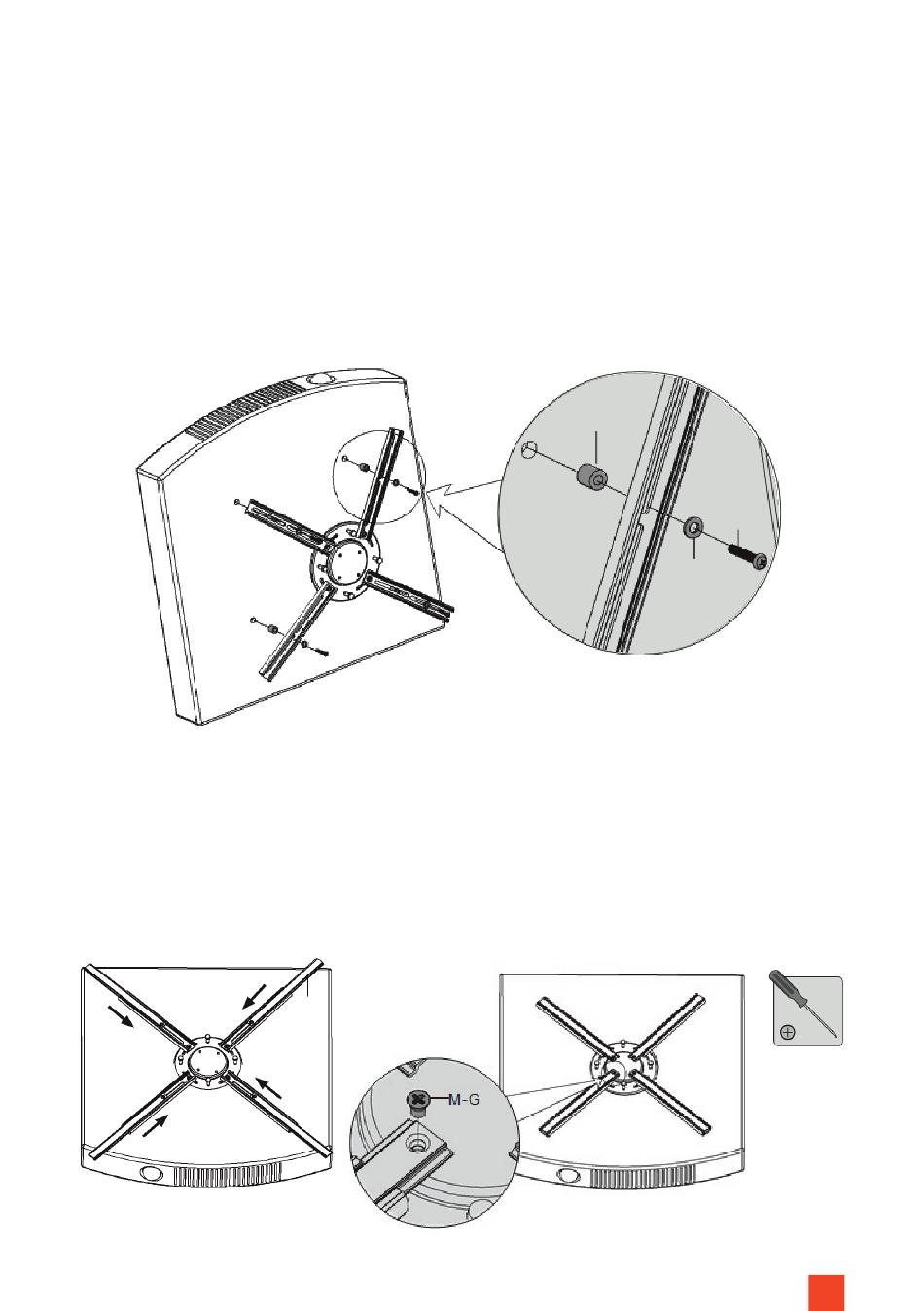 M-G