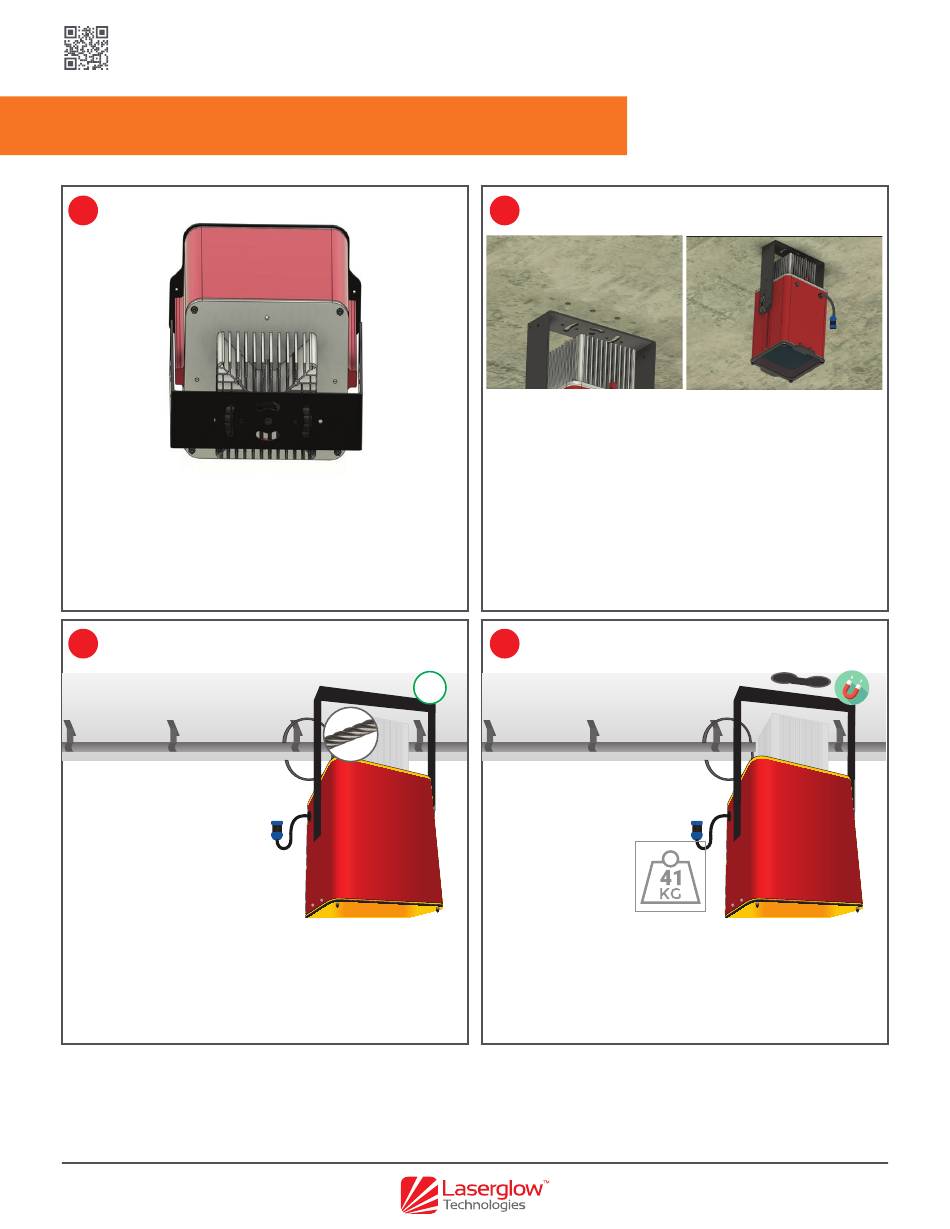 41
KG

Laserglow™
Technologies