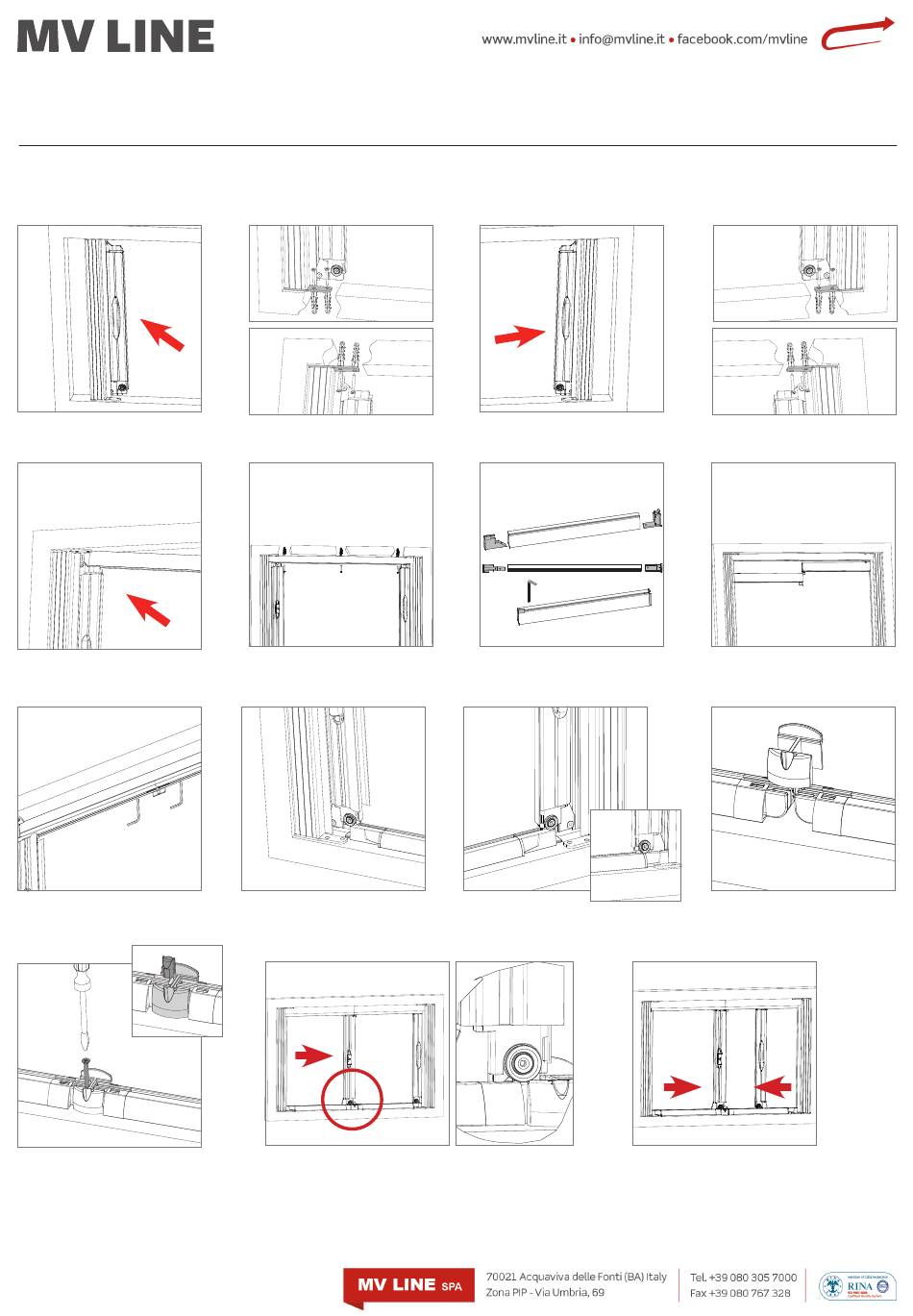 MV LINE

www.mvline.it • info@mvline.it • facebook.com/mvline

MV LINE SPA

70021 Acquaviva delle Fonti (BA) Italy
Zona PIP - Via Umbria, 69

Tel. +39 080 305 7000
Fax +39 080 767 328

RINA