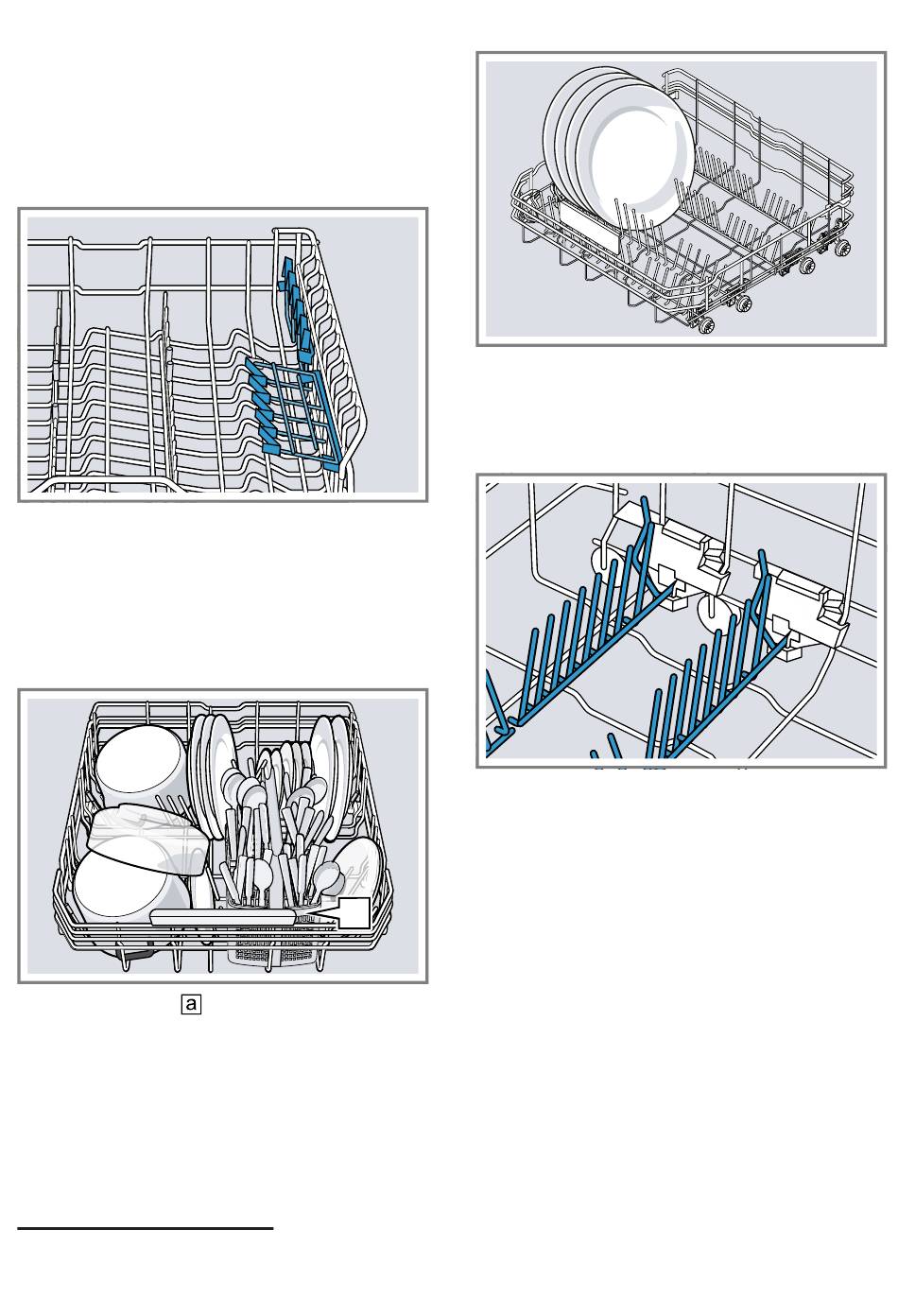 a