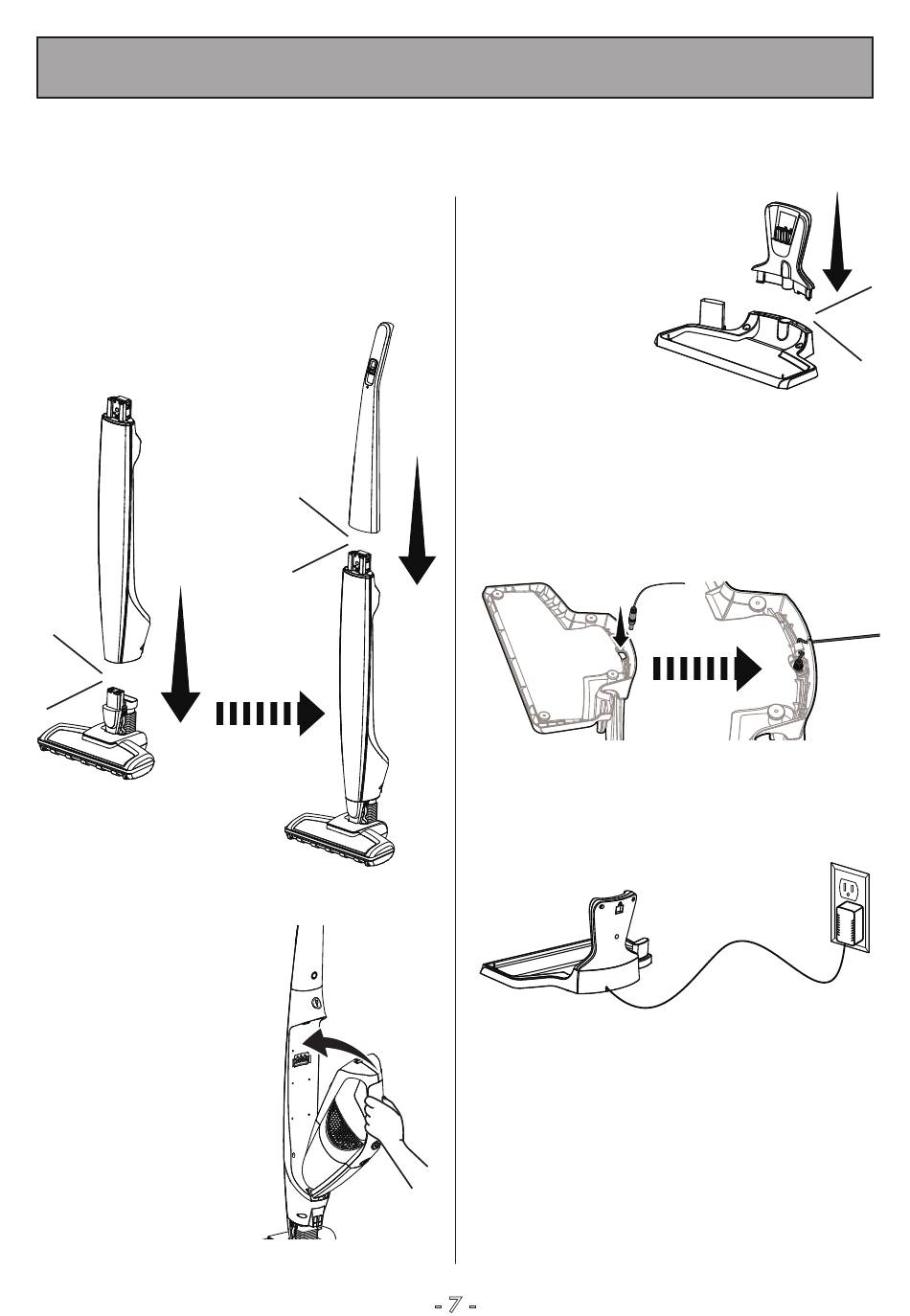 - 7 -