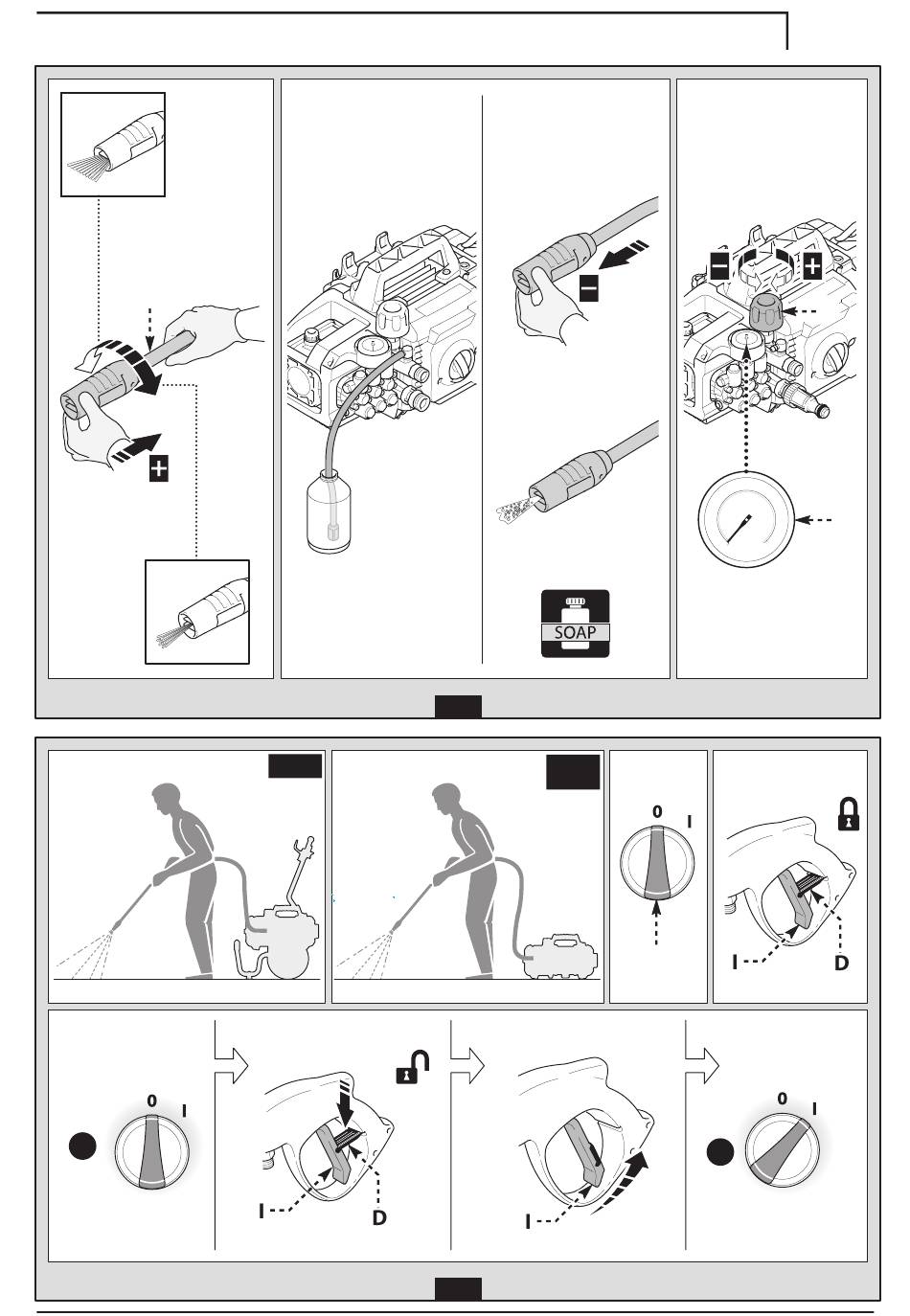 SOAP

0 I

I D

0 I

I D

I

0 I