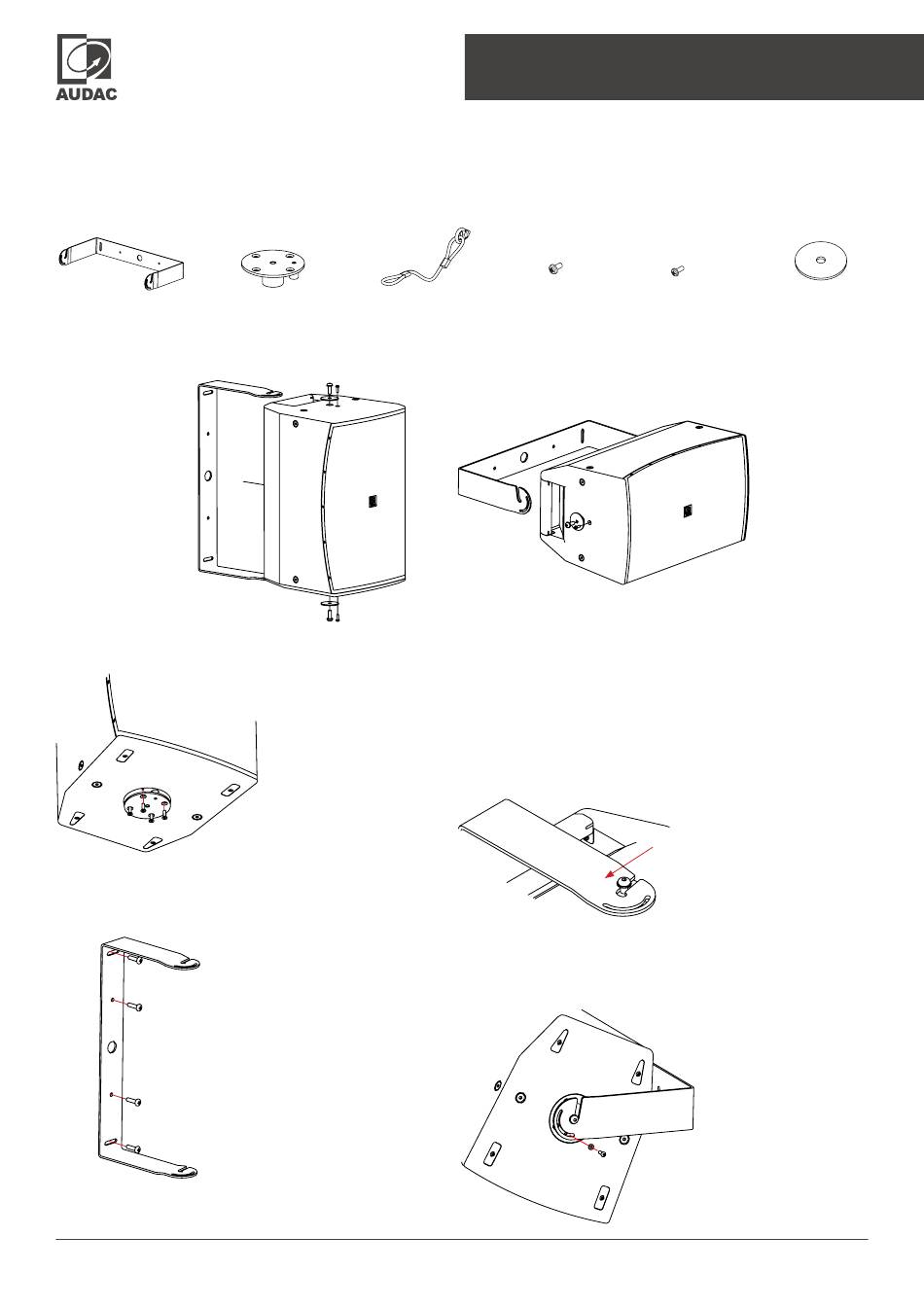 AUDAC