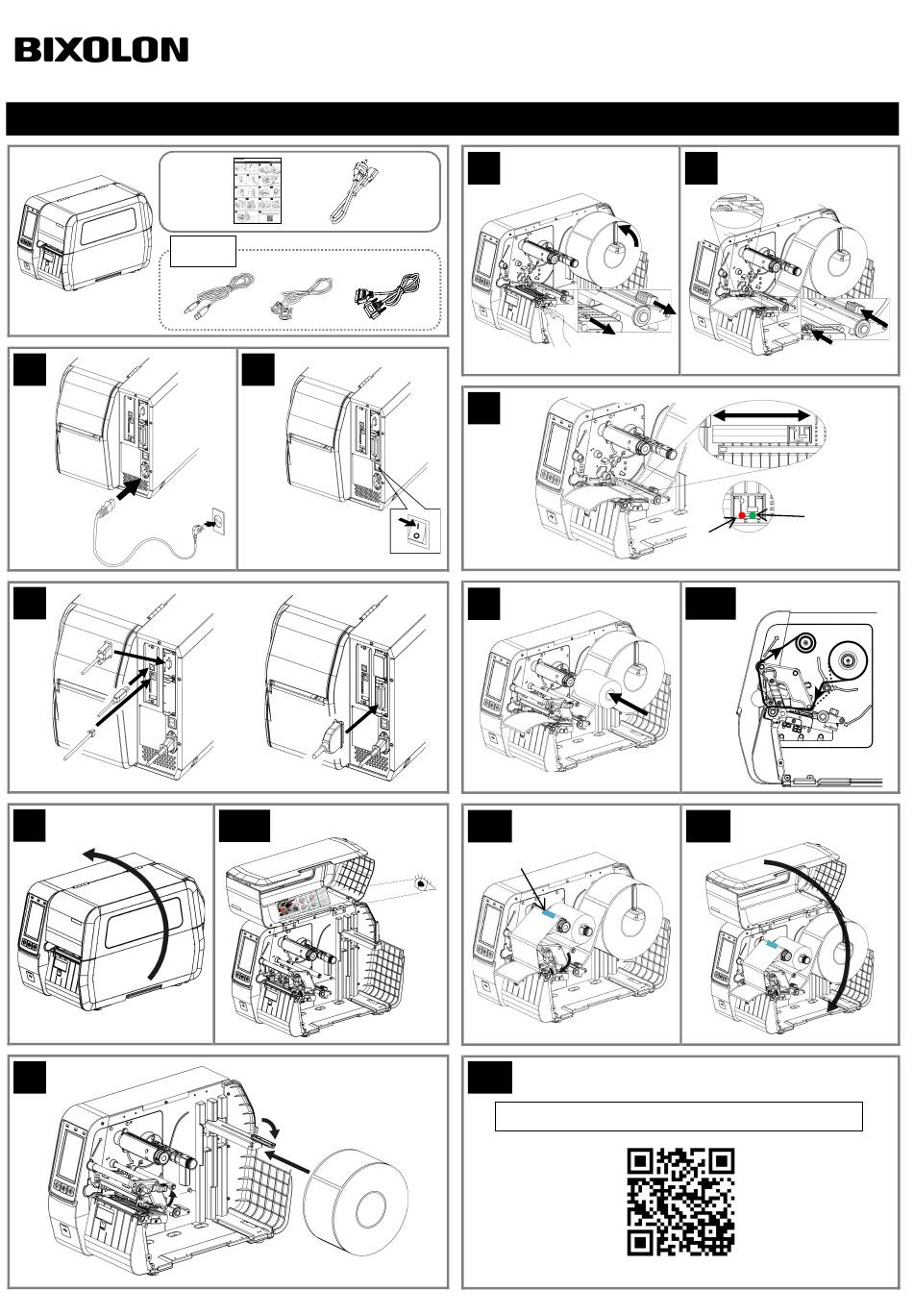 BIXOLON