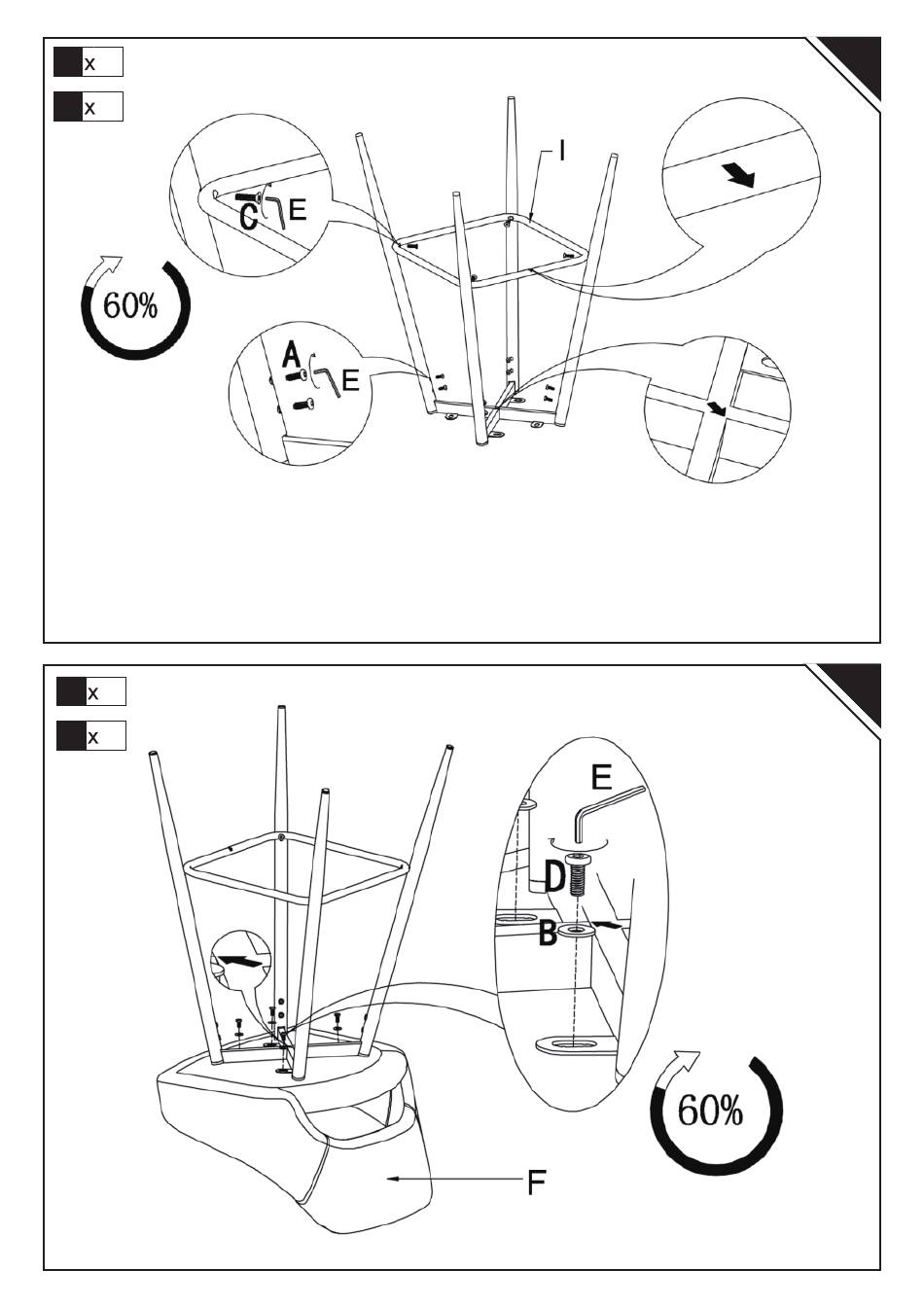 x
x
C
E
I
60%
A
E

x
x
E
D
B
60%
F