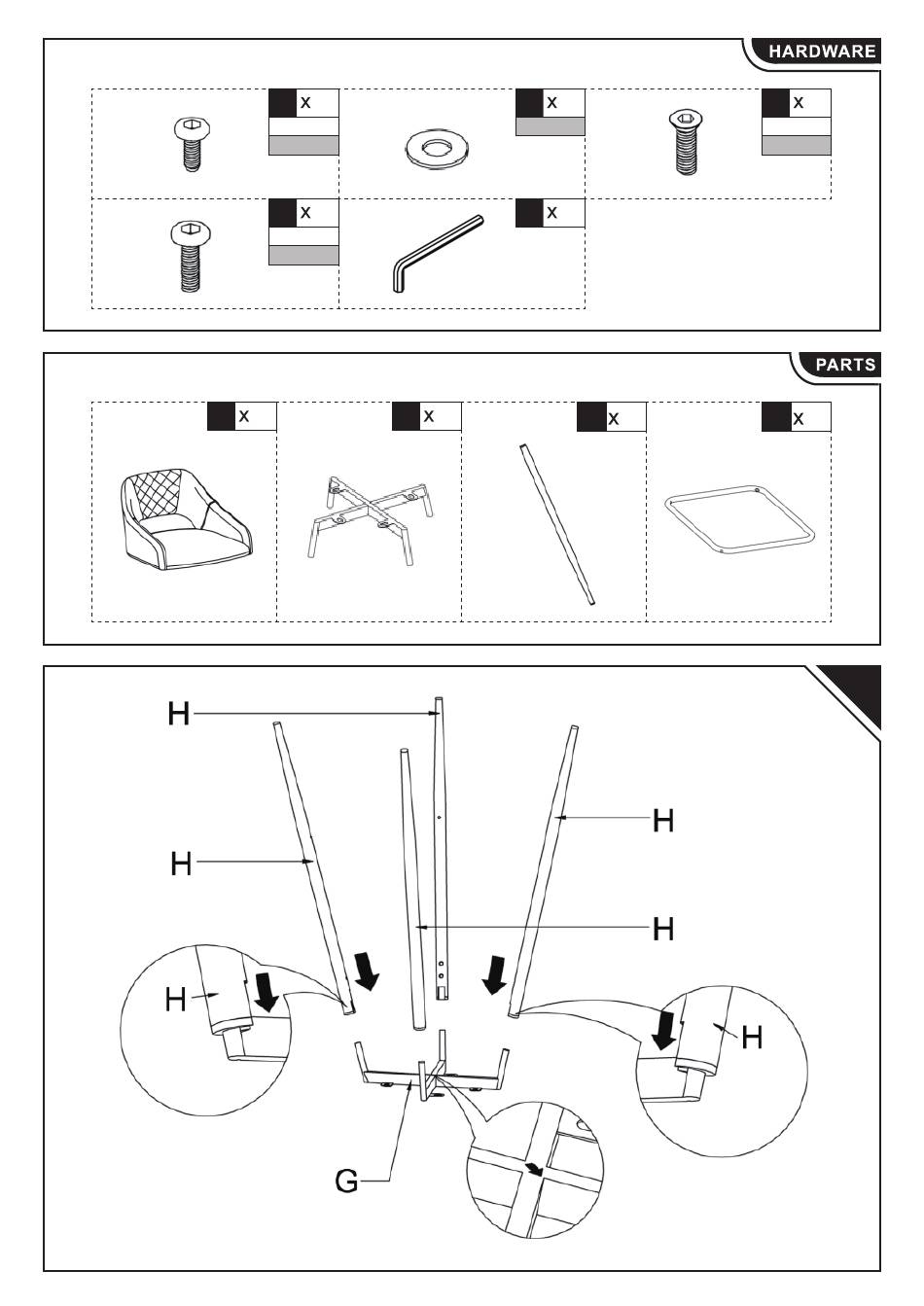 HARDWARE

x

x

x

x

x

PARTS

x

x

x

x

H

H

H

H

H

H

G