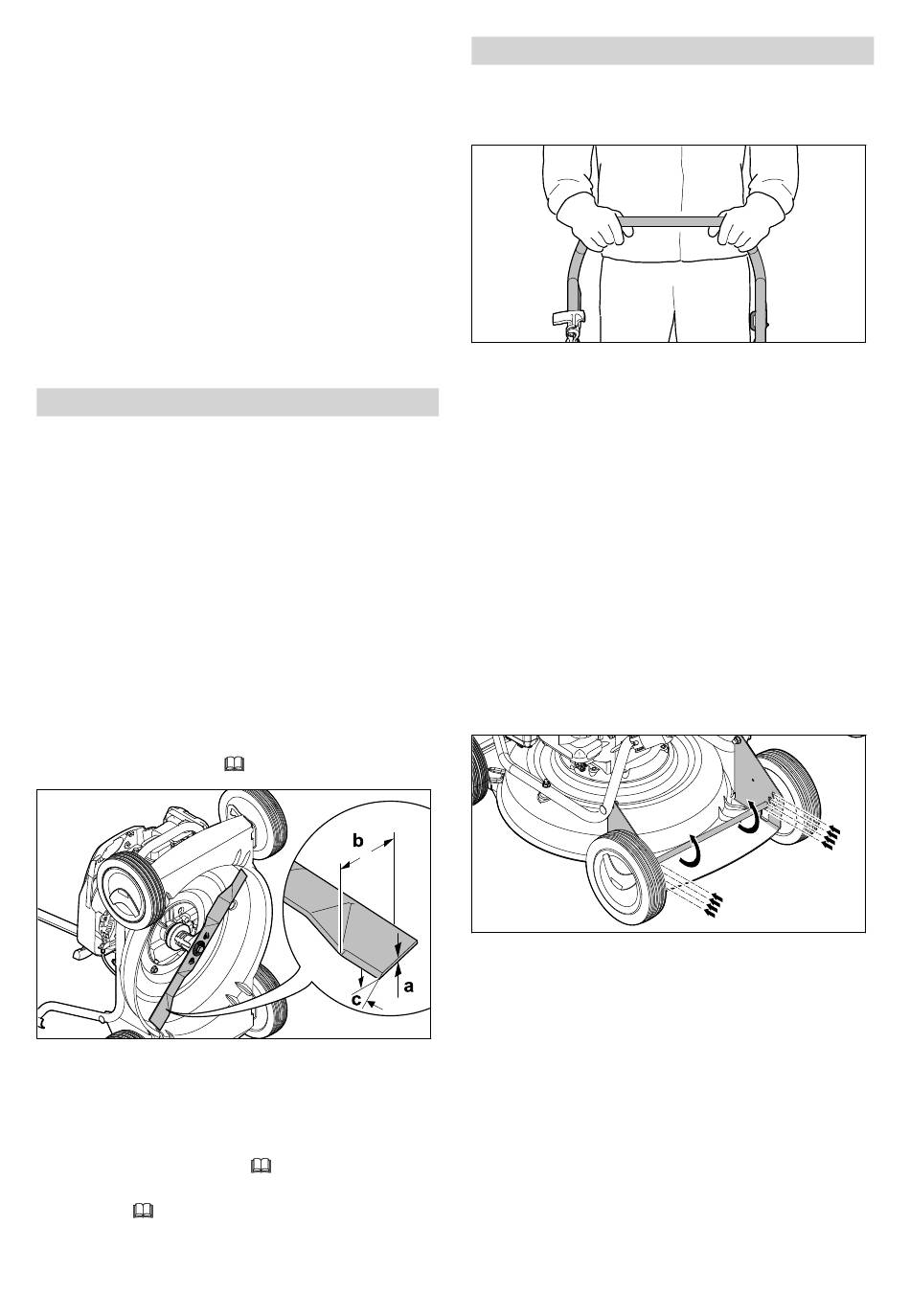 b

a

c