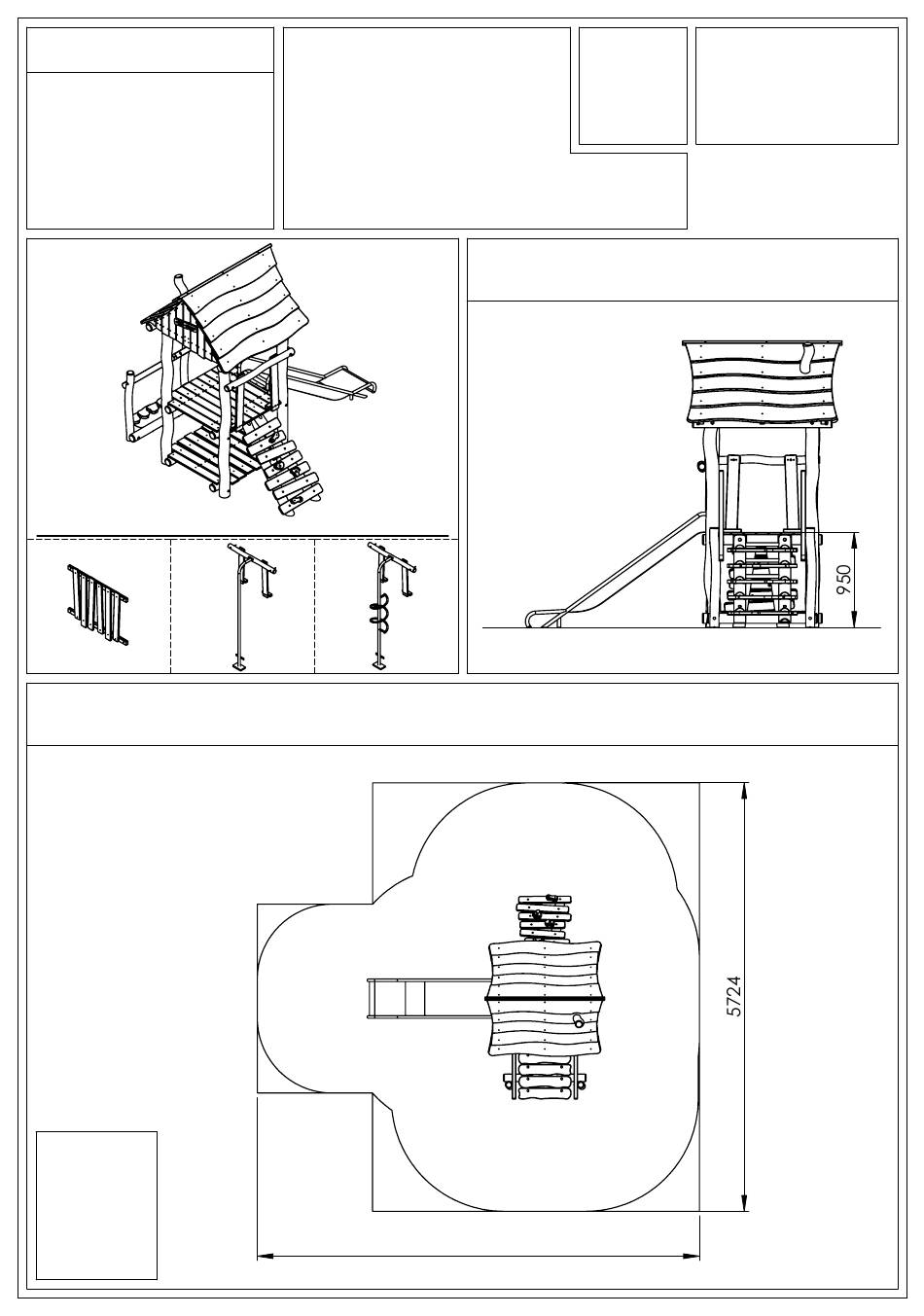 950

5724