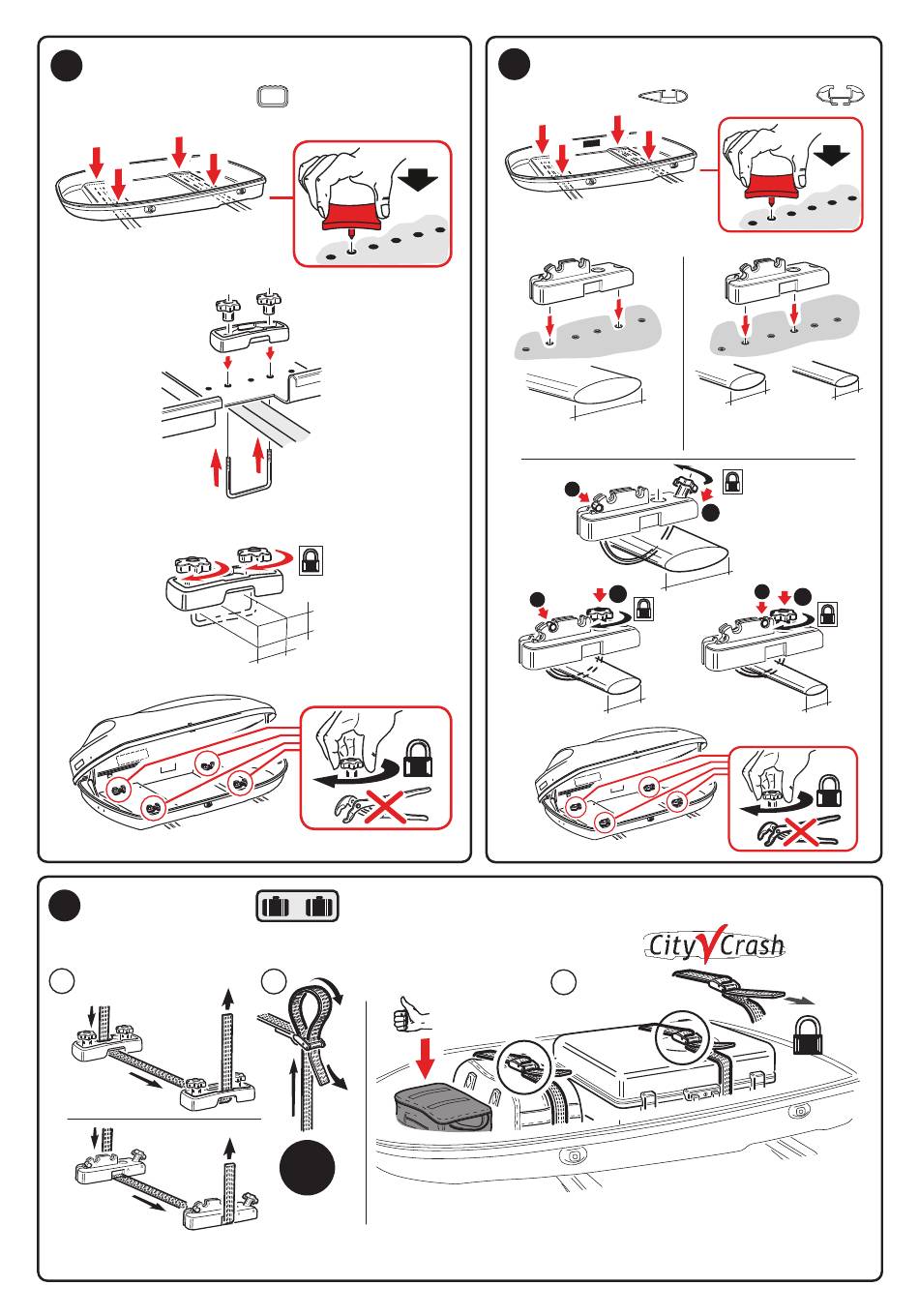 City Crash