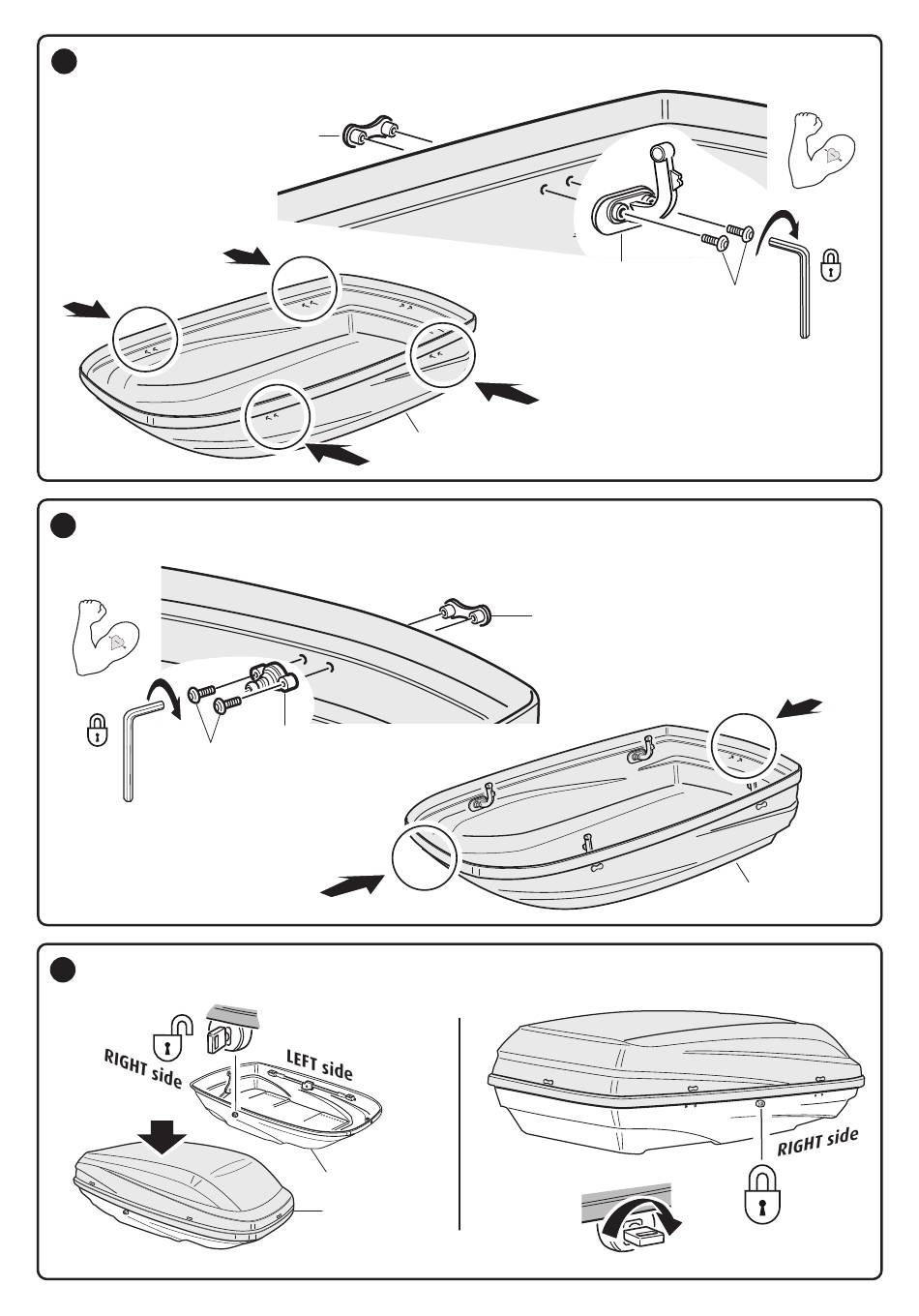 RIGHT side

LEFT side

RIGHT side