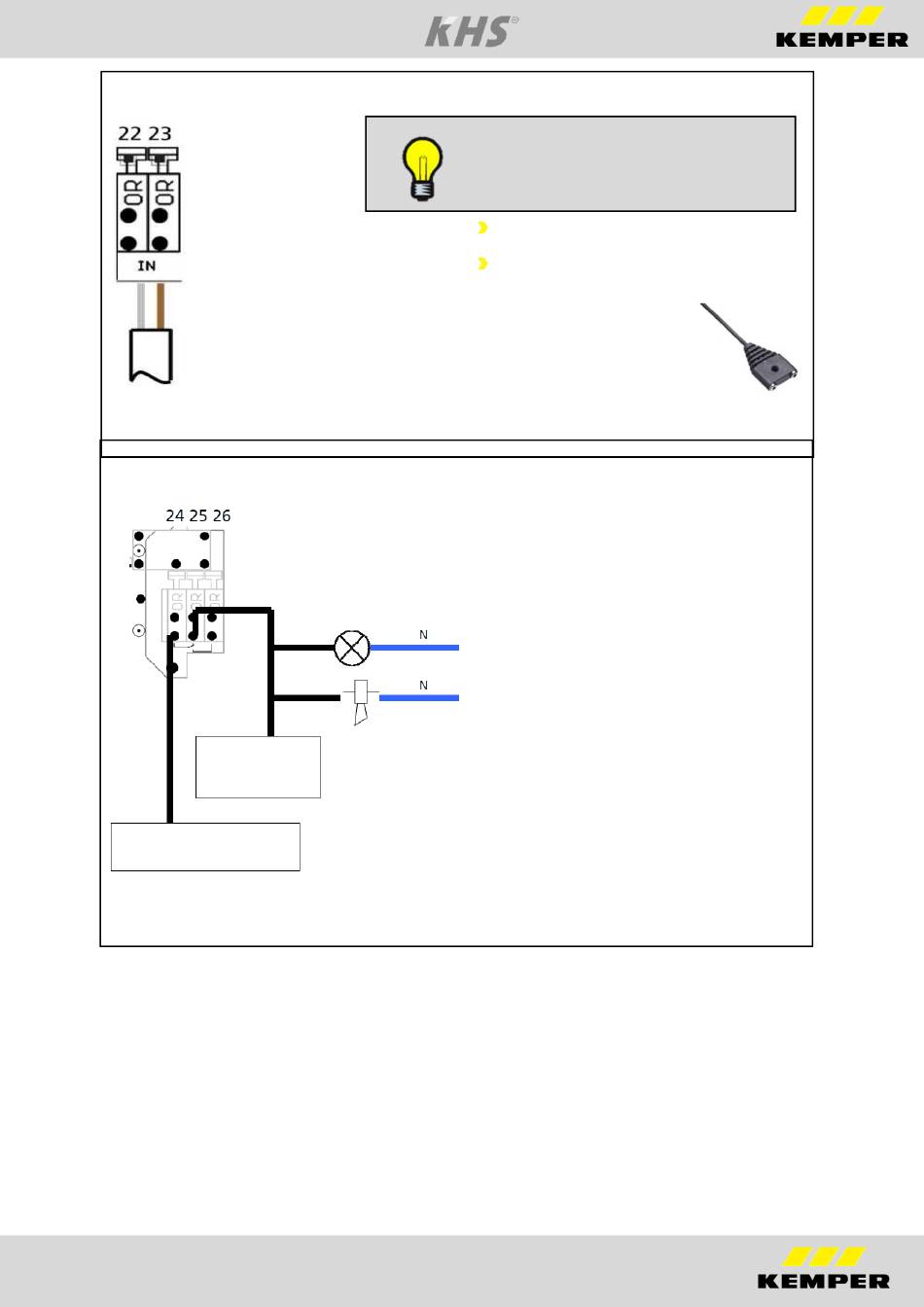 KHS®

KEMPER

22 23

OR OR

IN

24 25 26

OR OR OR

N

N

KEMPER