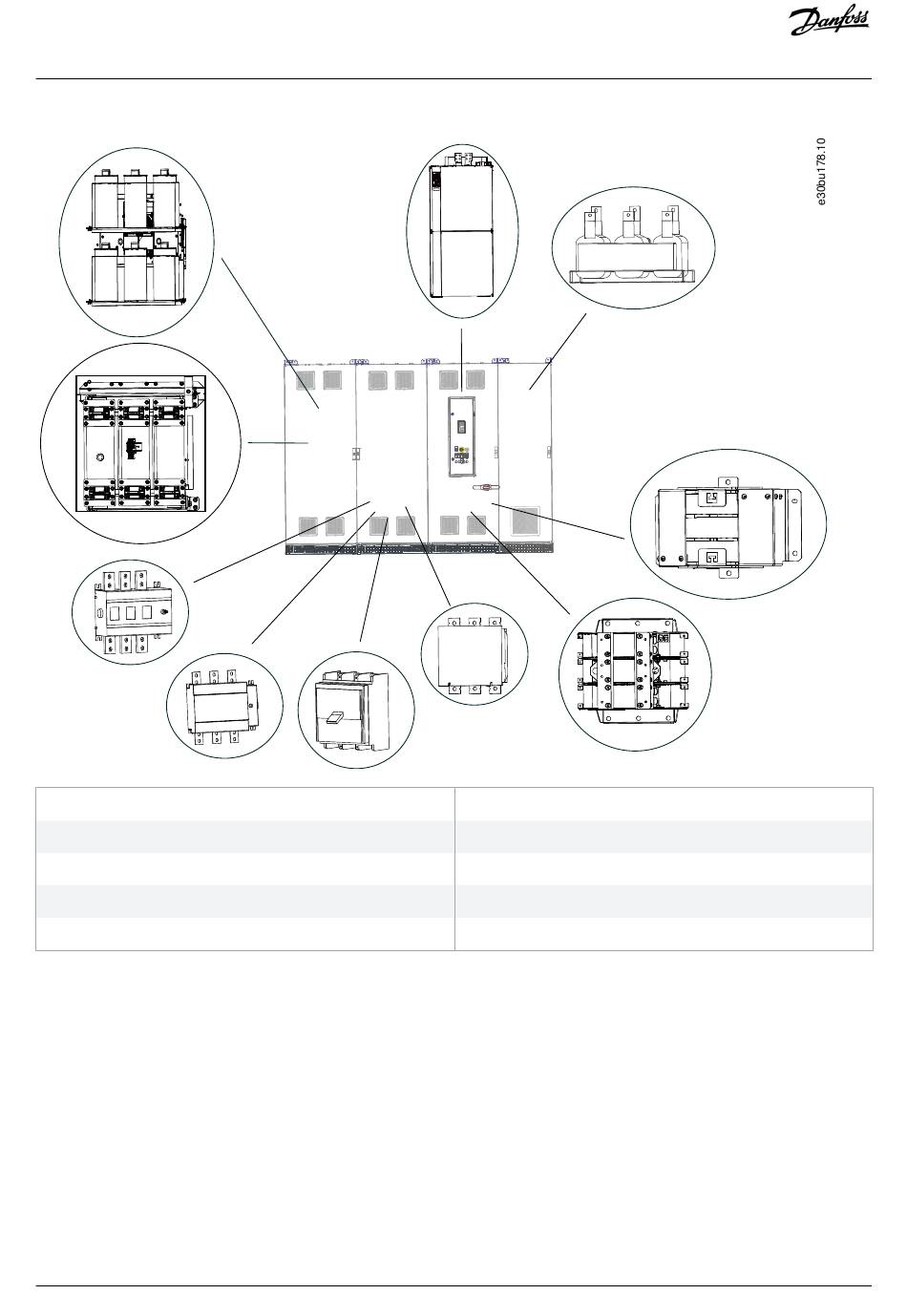 Danfoss

e30bu178.10