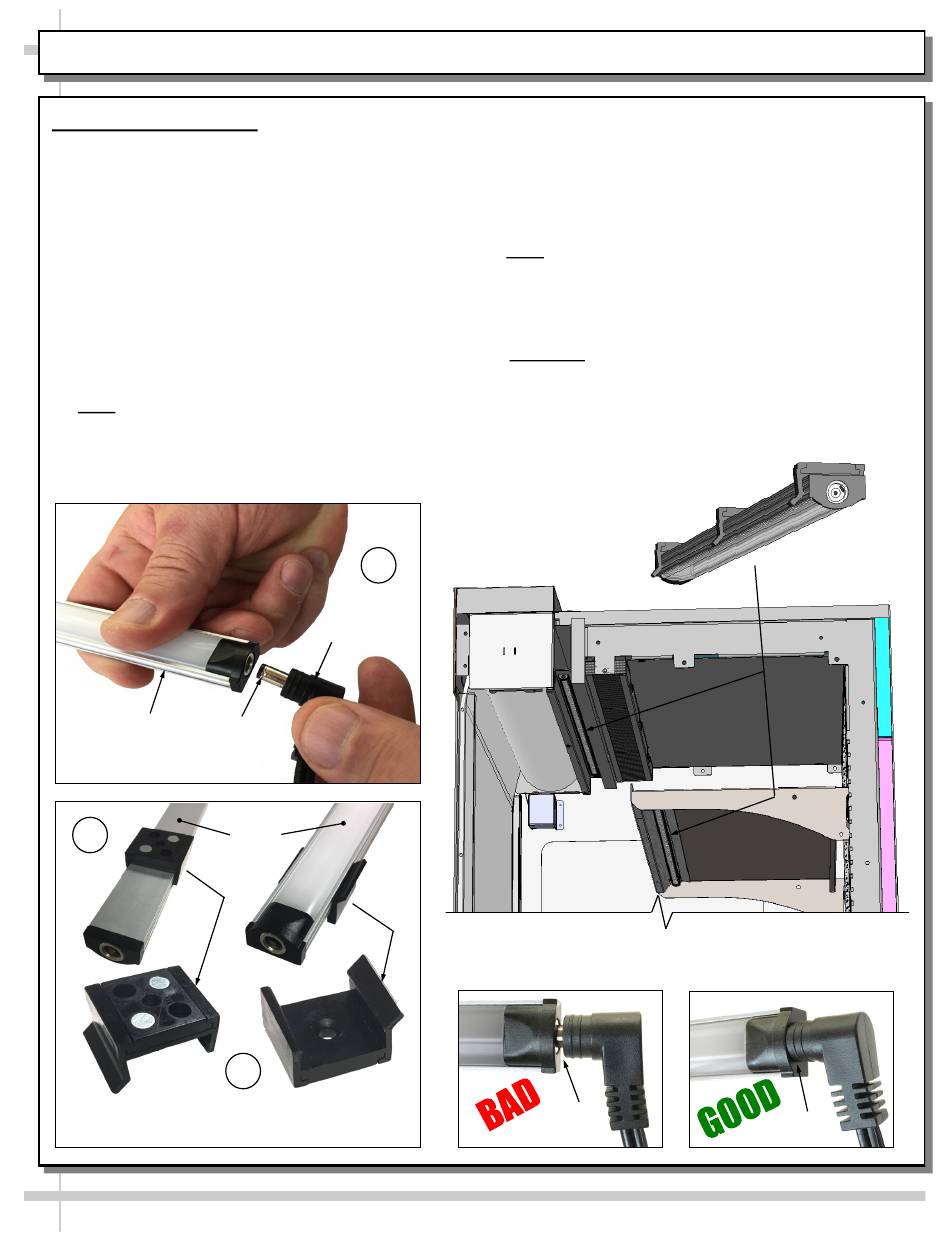 BAD

GOOD