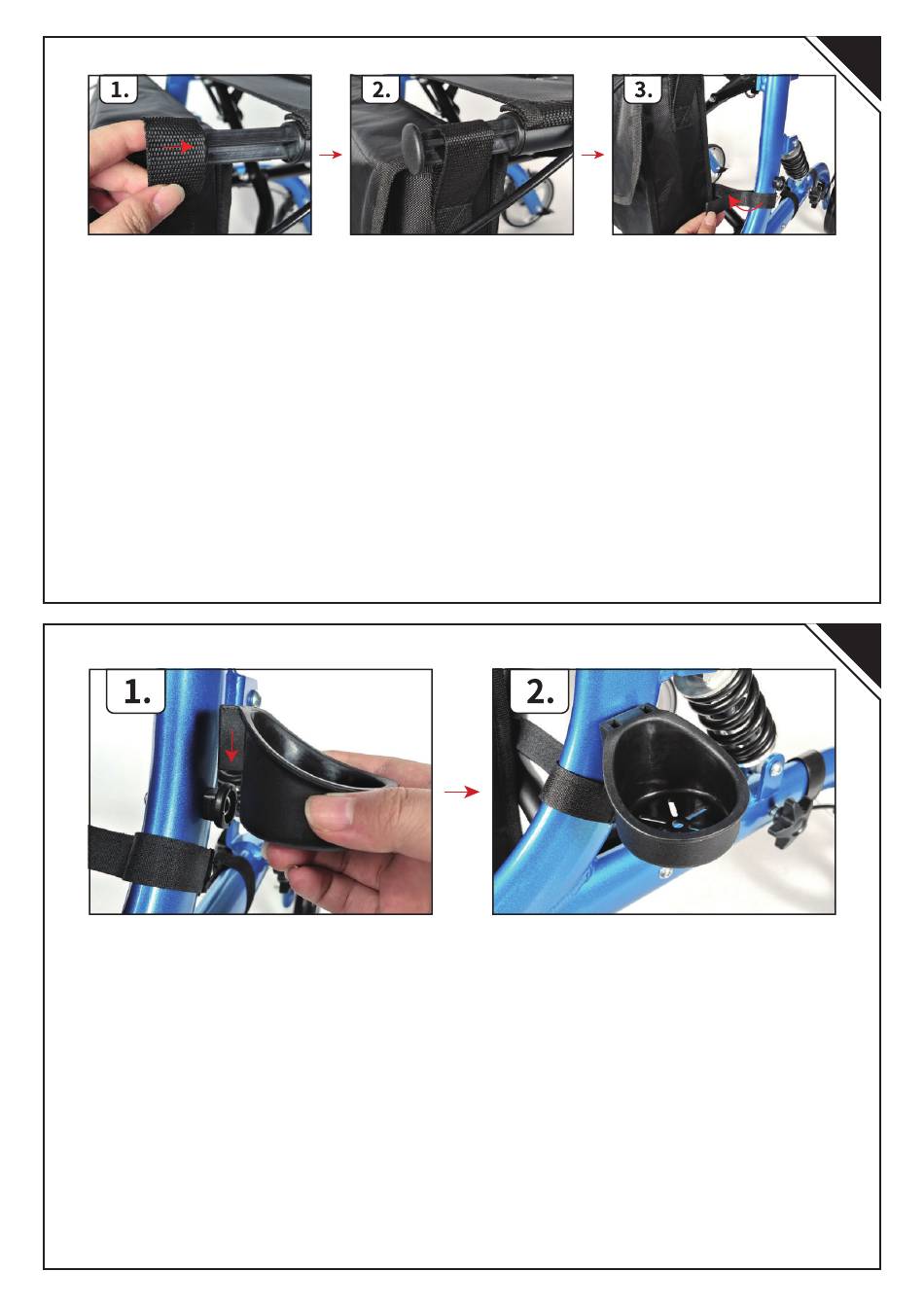 1.

2.

3.

1.

2.