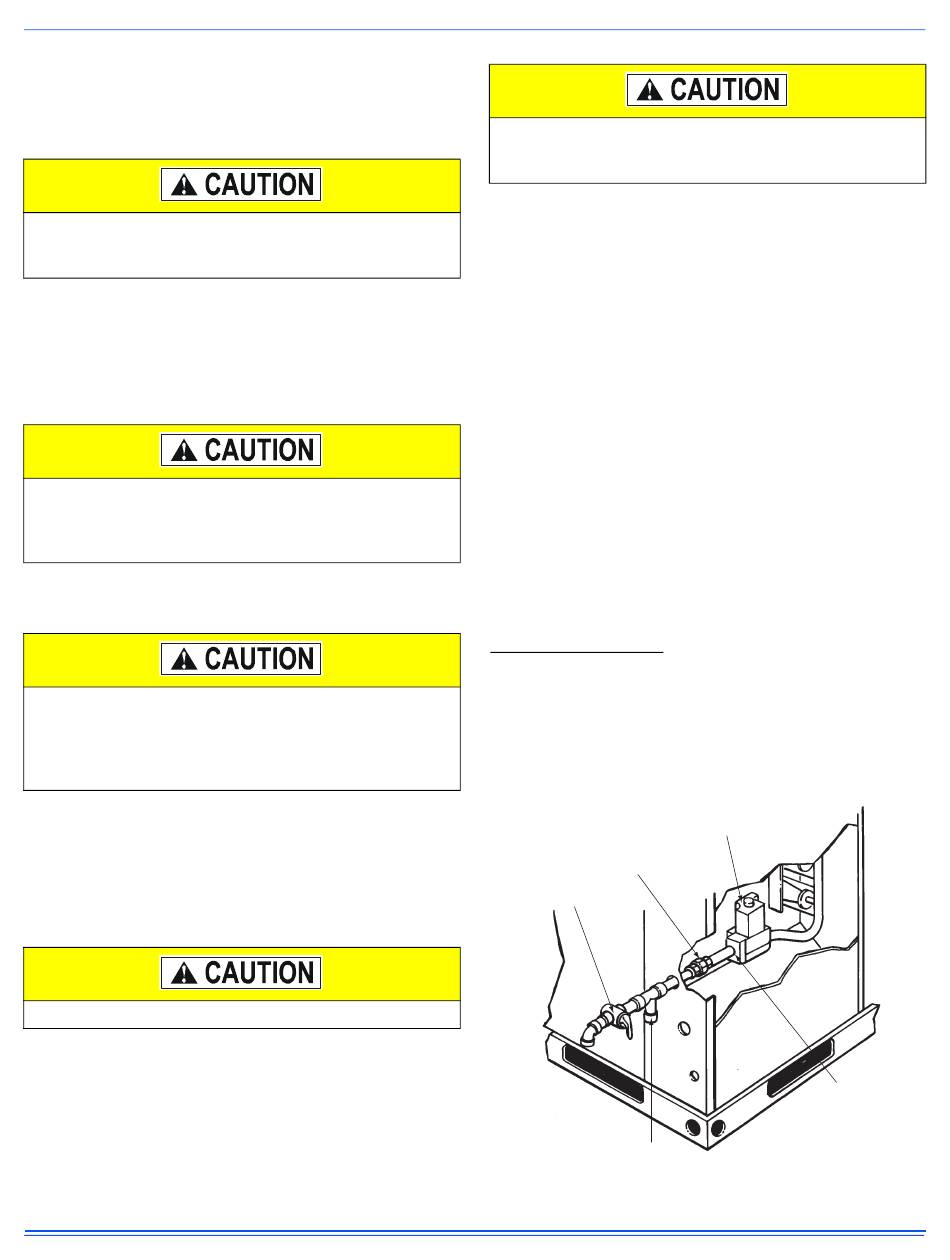 CAUTION

CAUTION

CAUTION

CAUTION

CAUTION