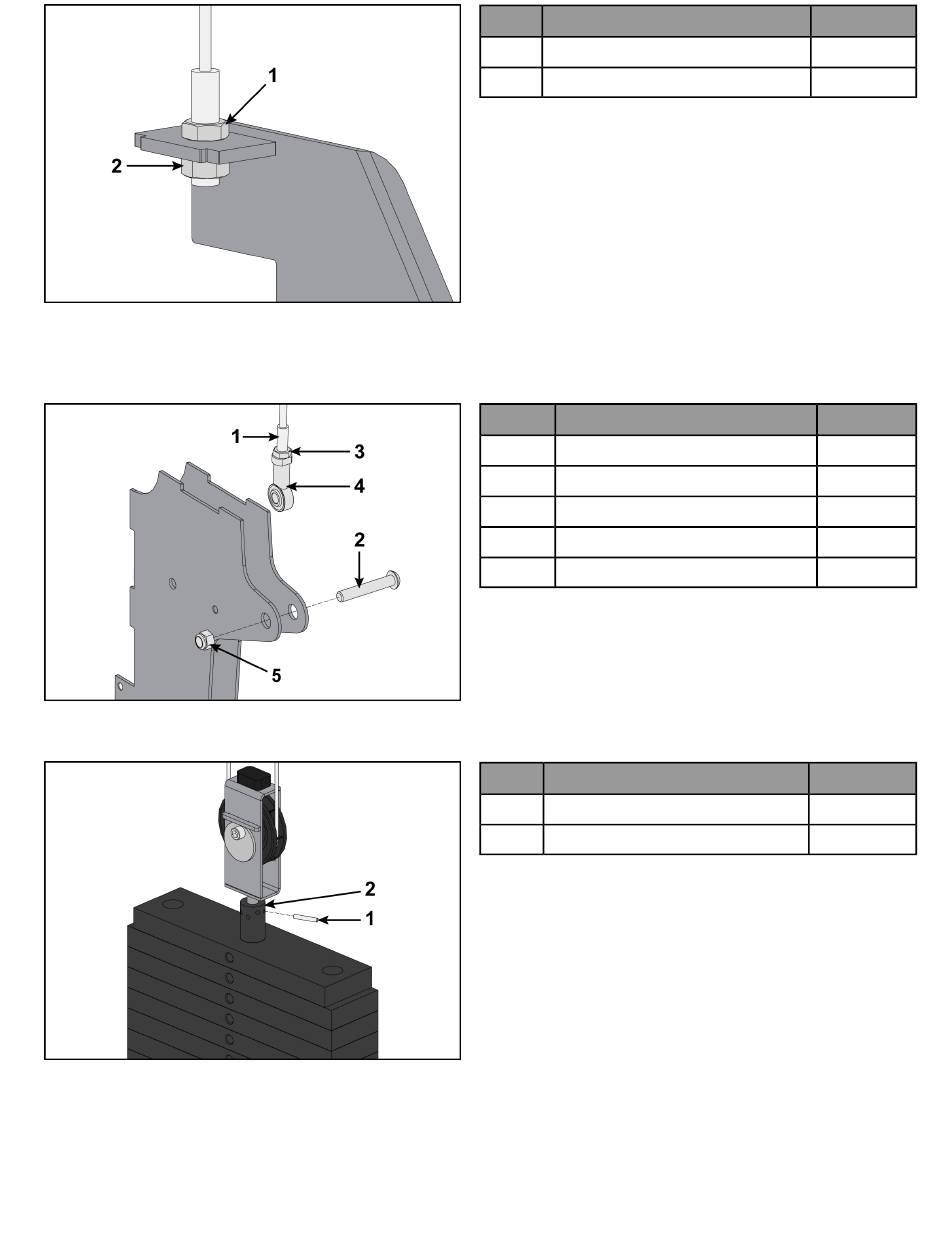 1

2

1

3

4

2

5

2

1