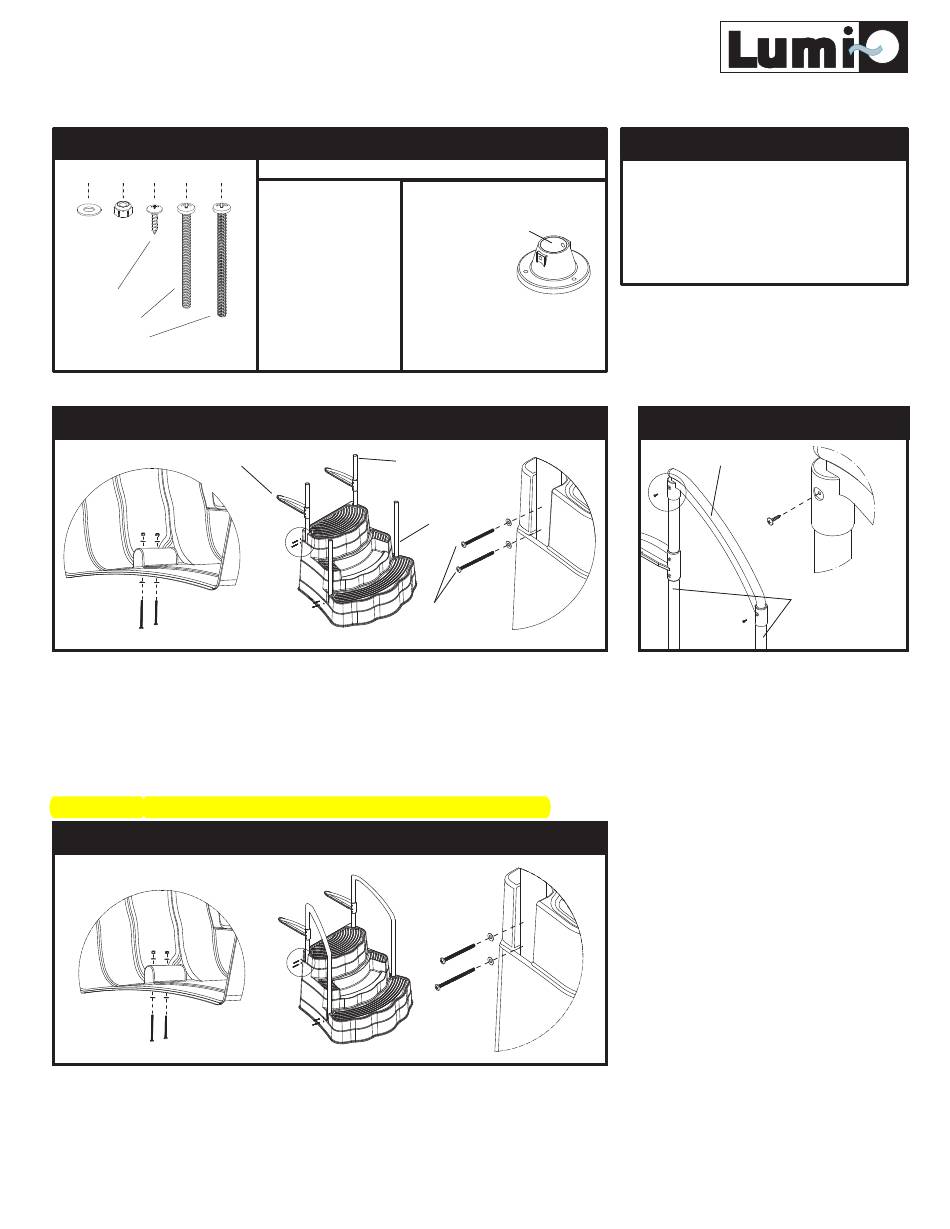 Lumi