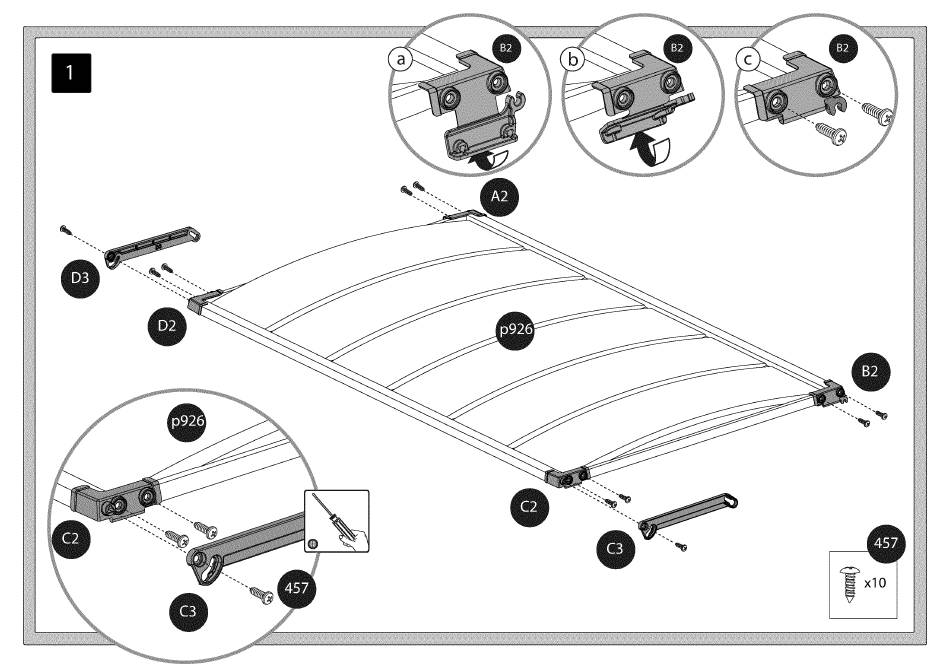 1

a
B2

b
B2

c
B2

A2

D3

D2

p926

B2

p926

C2

C2

C3

C3

457

457

x10