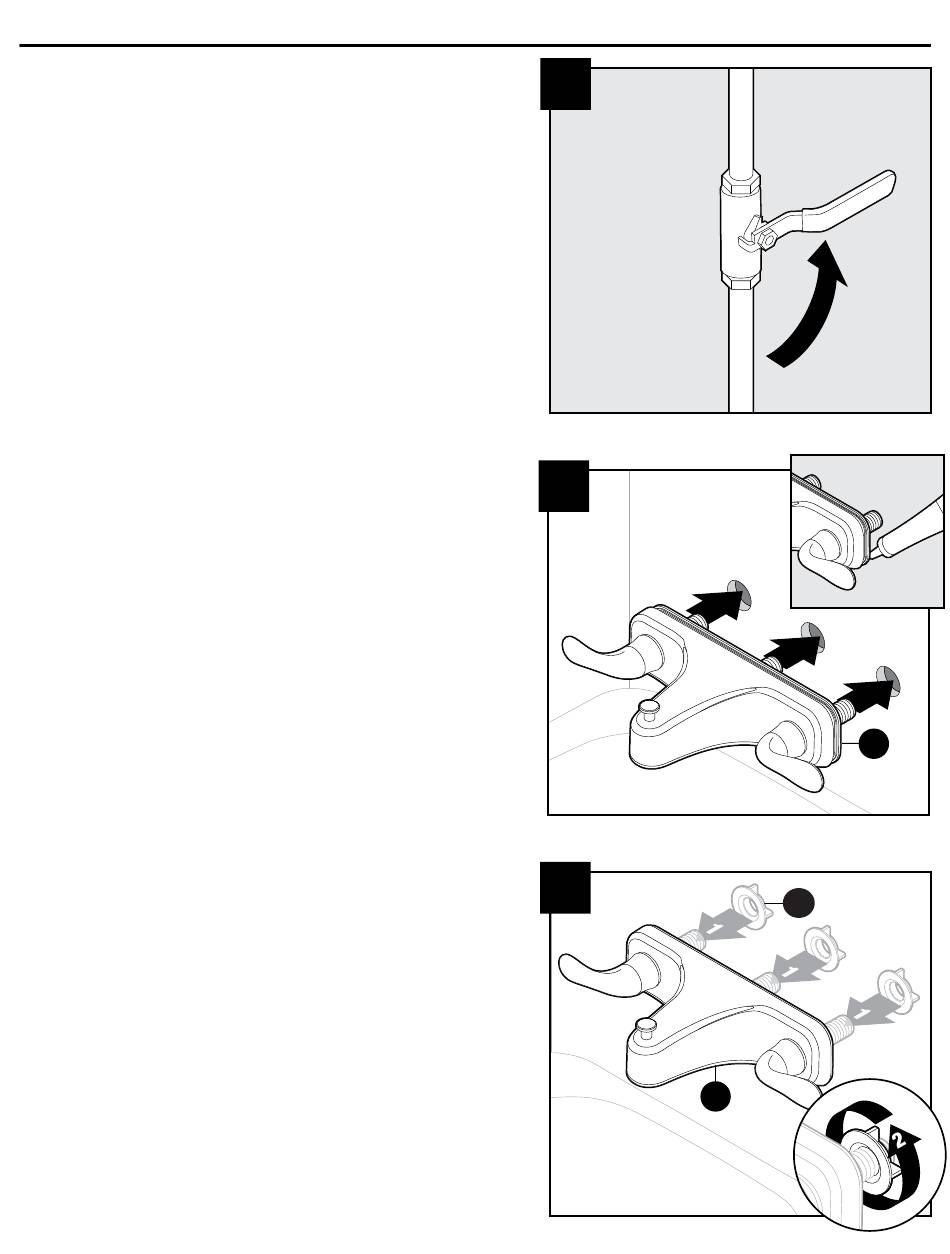 1
1
1
2