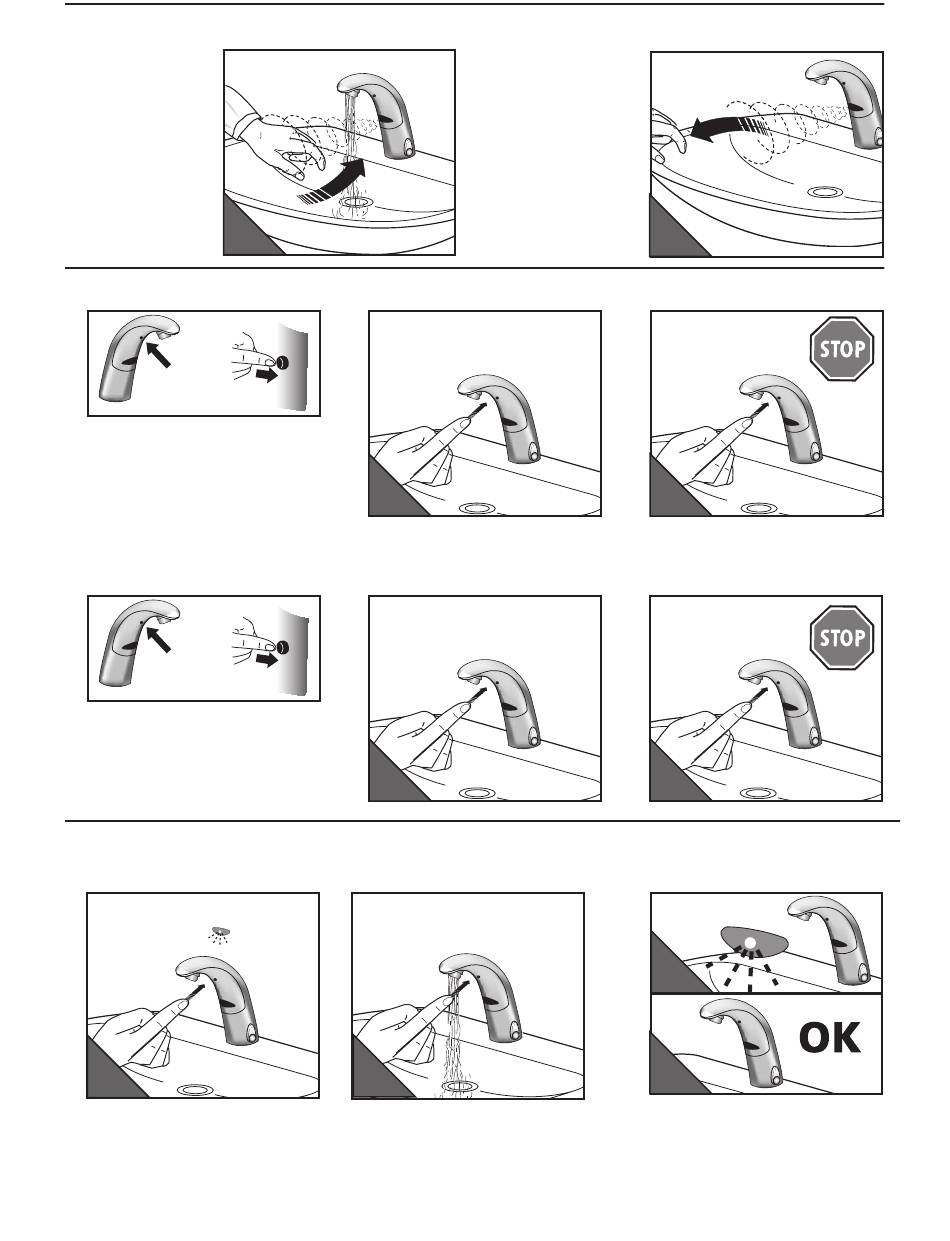 STOP

STOP

OK