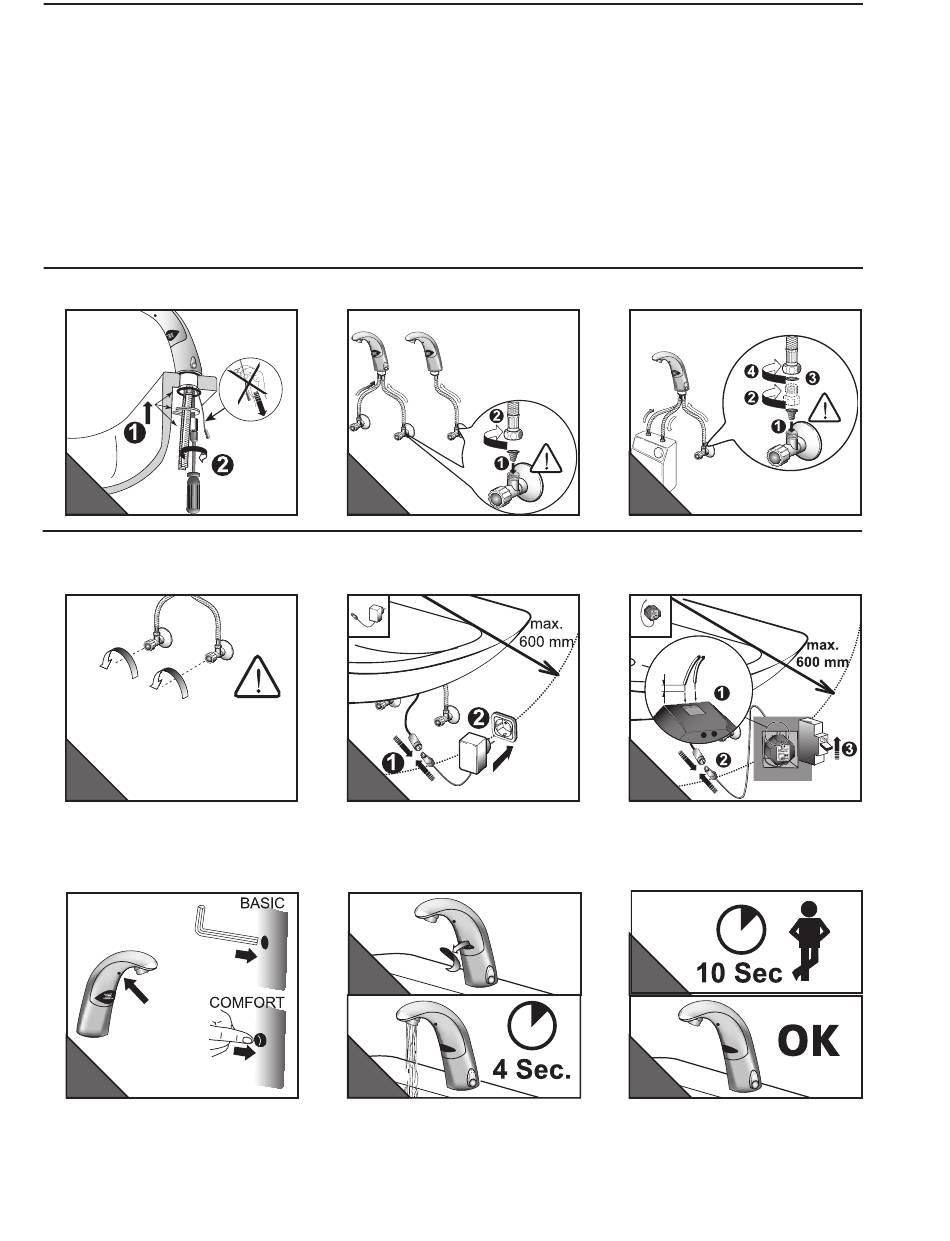 1 2

2 1 4 3 2 1

max. 600 mm 2 1

max. 600 mm 1 2 3

BASIC

COMFORT

4 Sec.

10 Sec

OK