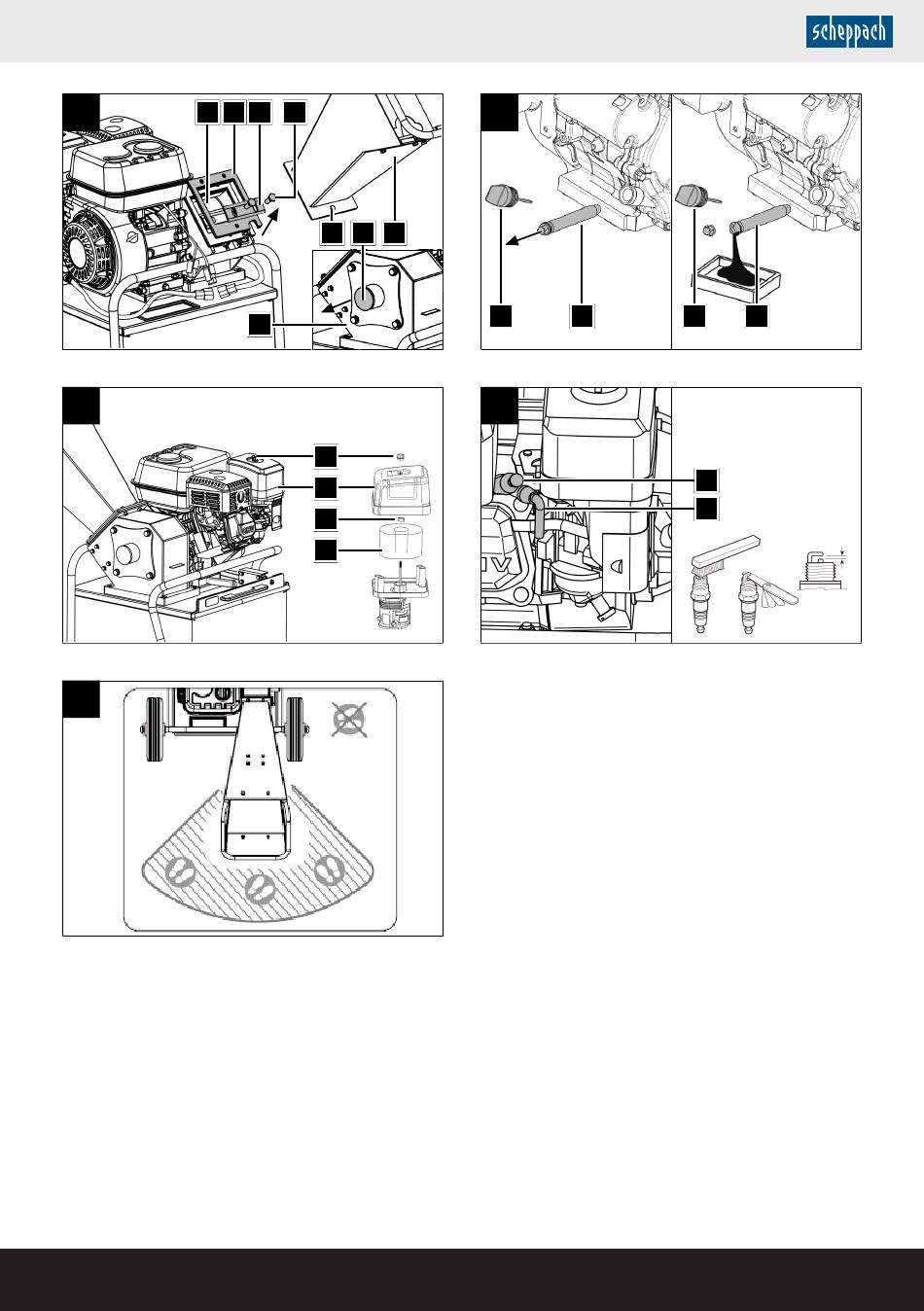 scheppach