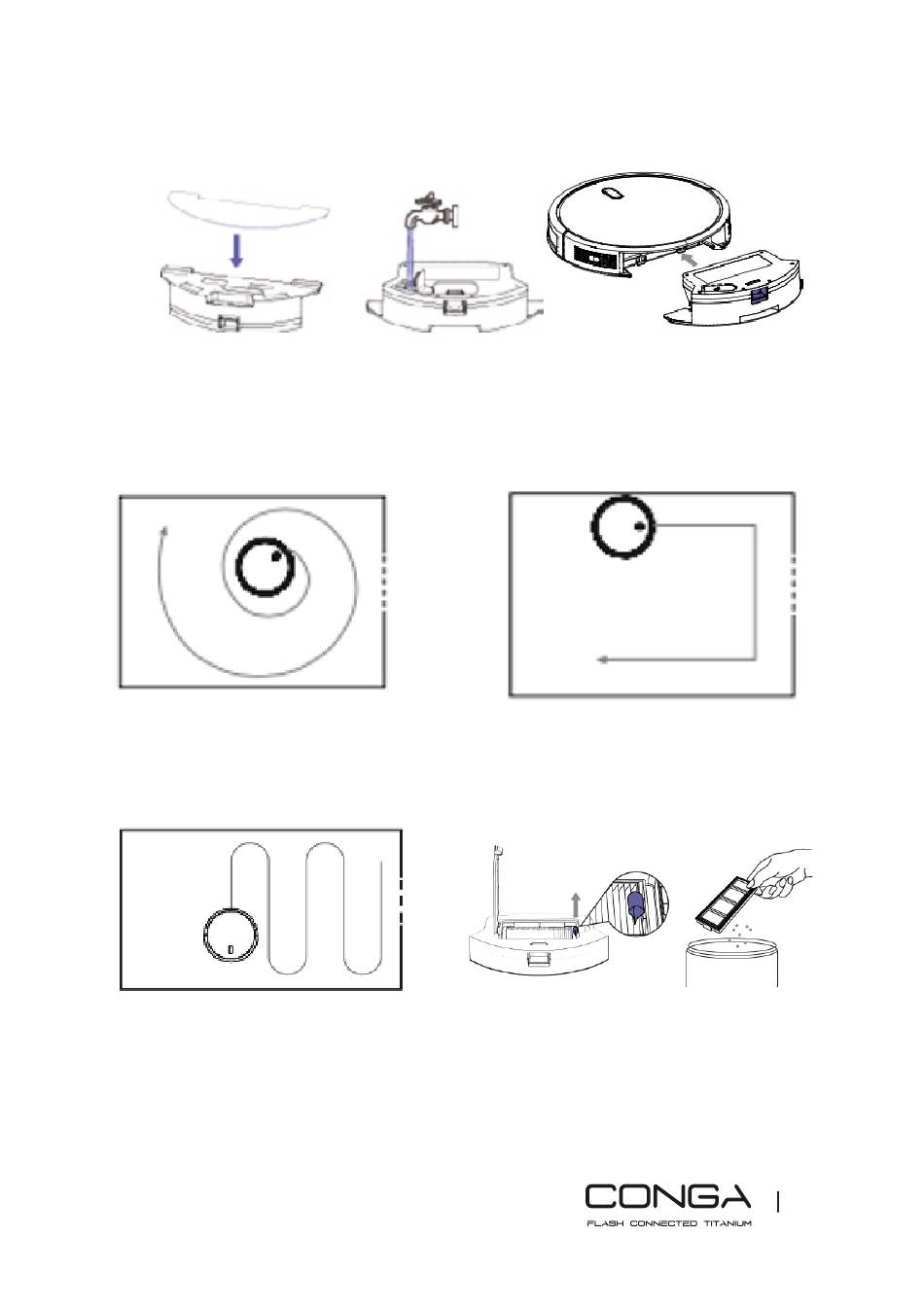 CONGA
FLASH CONNECTED TITANIUM