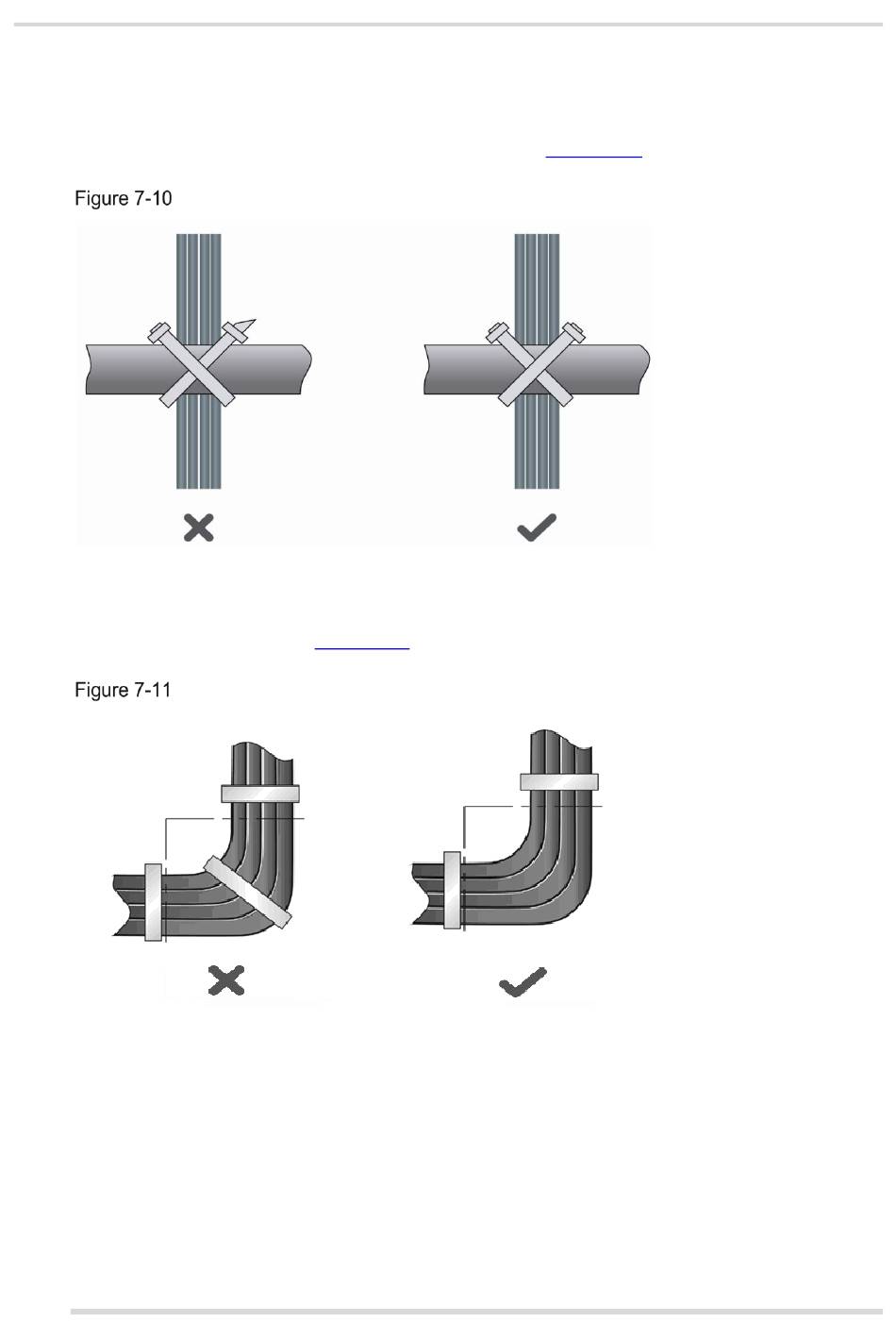 Figure 7-10

Figure 7-11