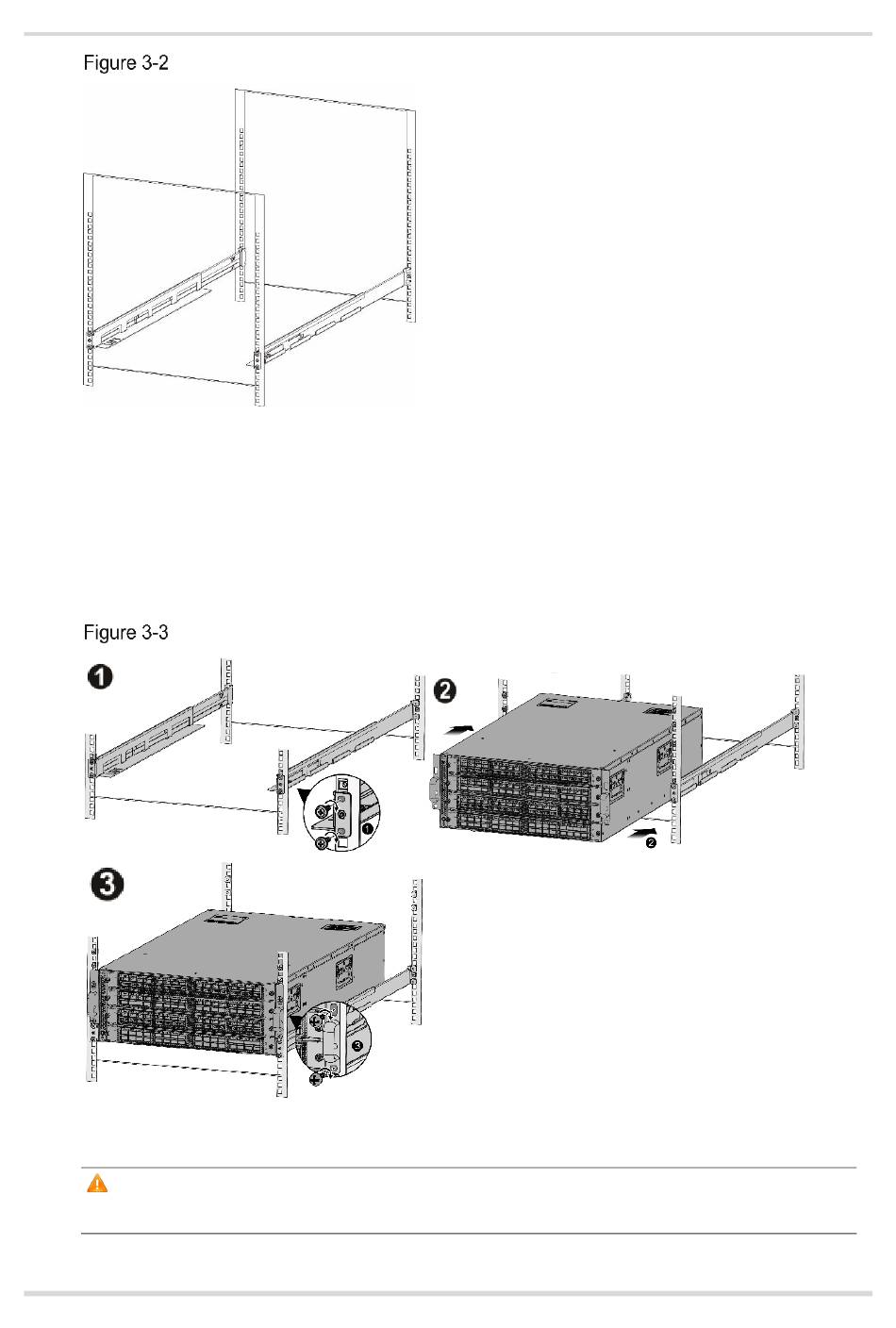 Figure 3-2

Figure 3-3

1

2

1

2

3

3