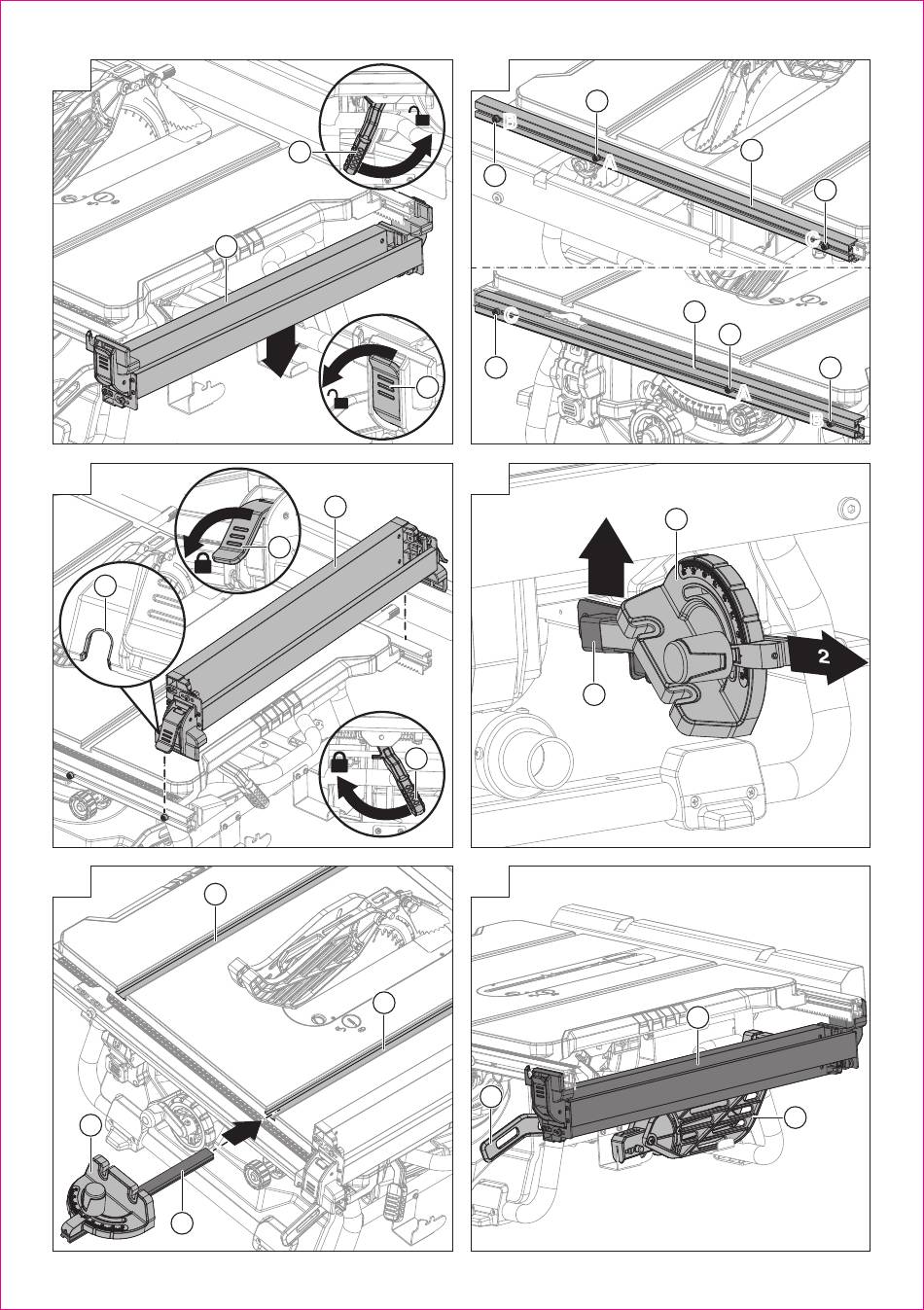 B
A
C
C
A
B
2