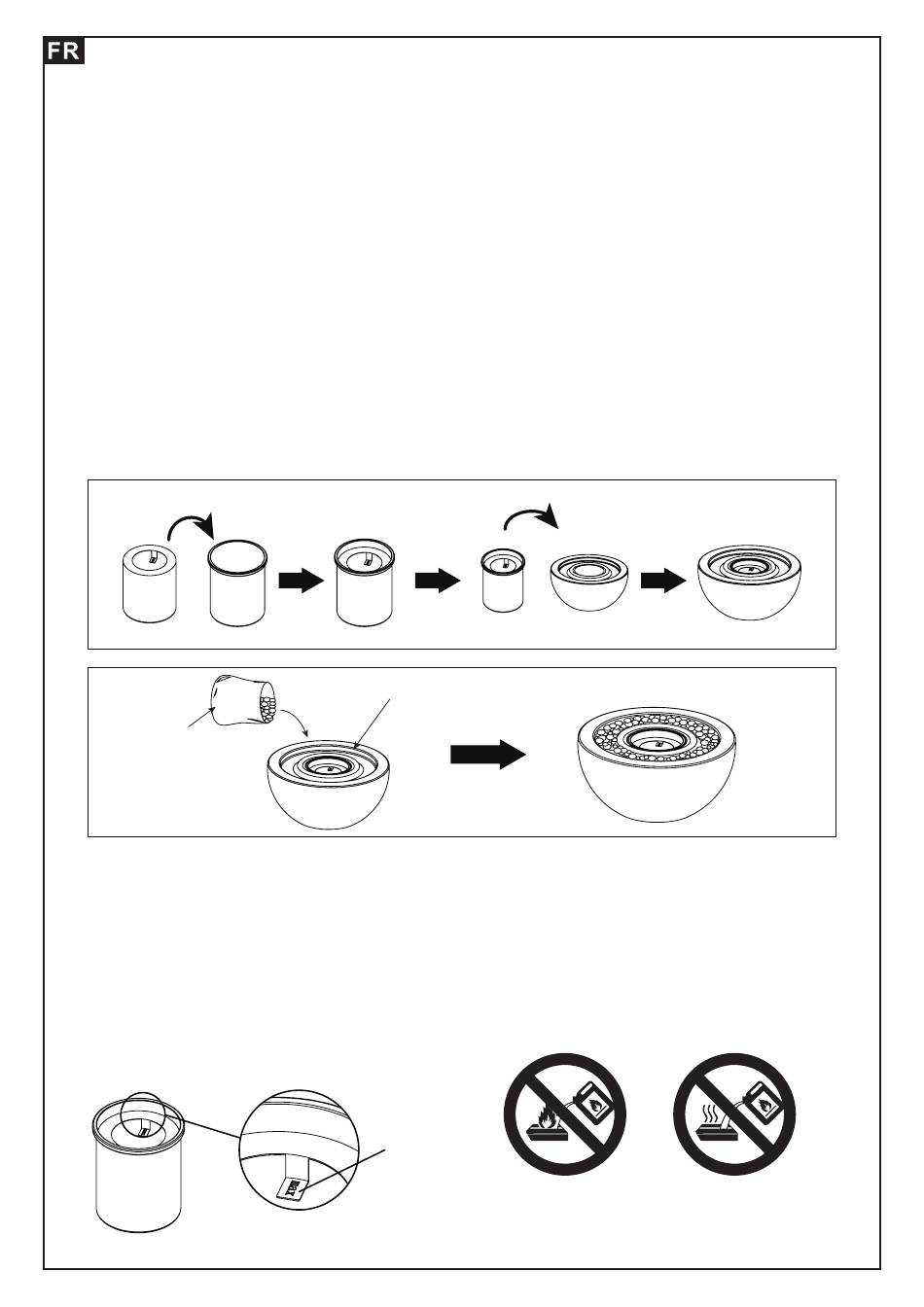 FR