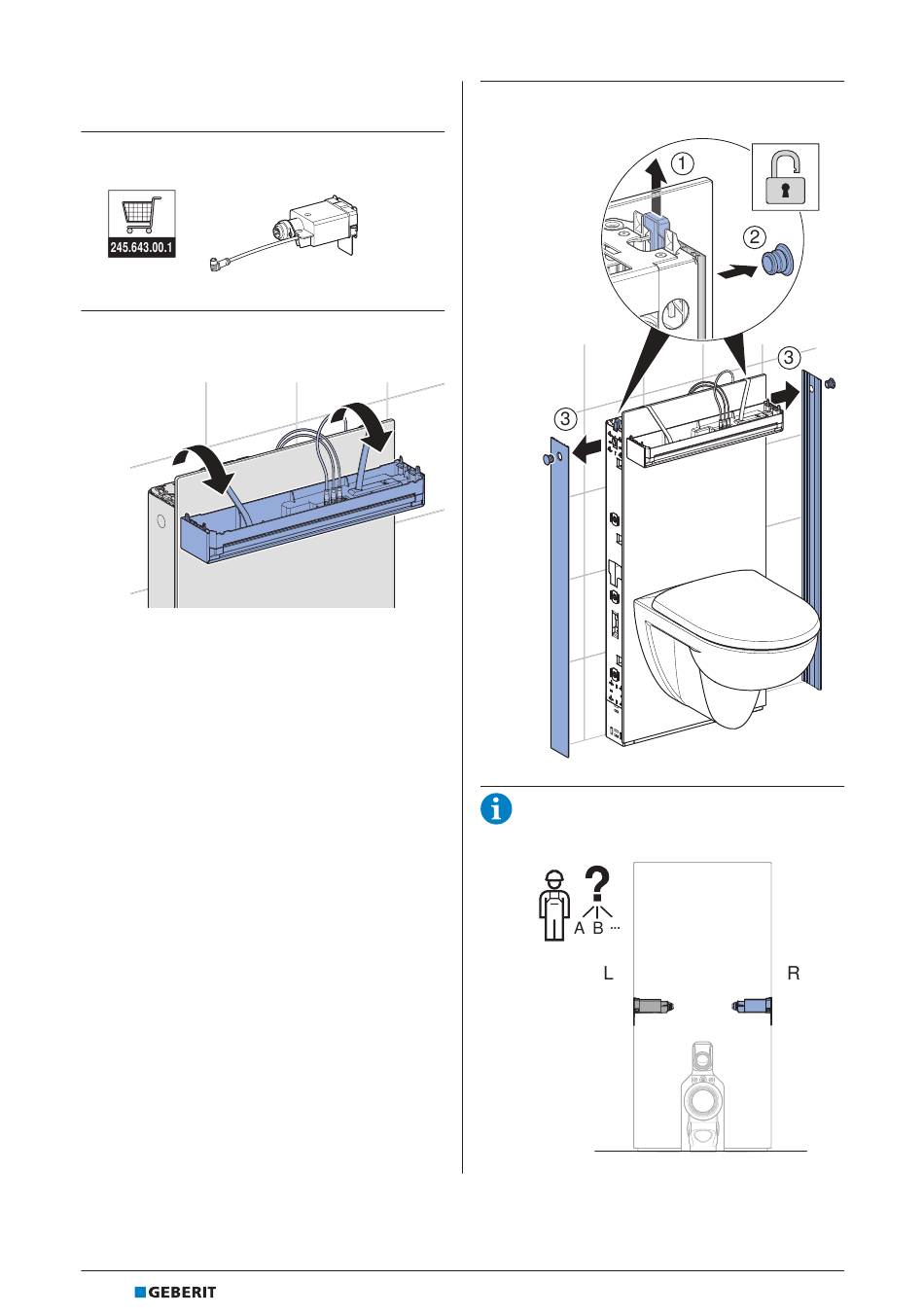 245.643.00.1

1

2

3

3

A B ...

L

R

GEBERIT