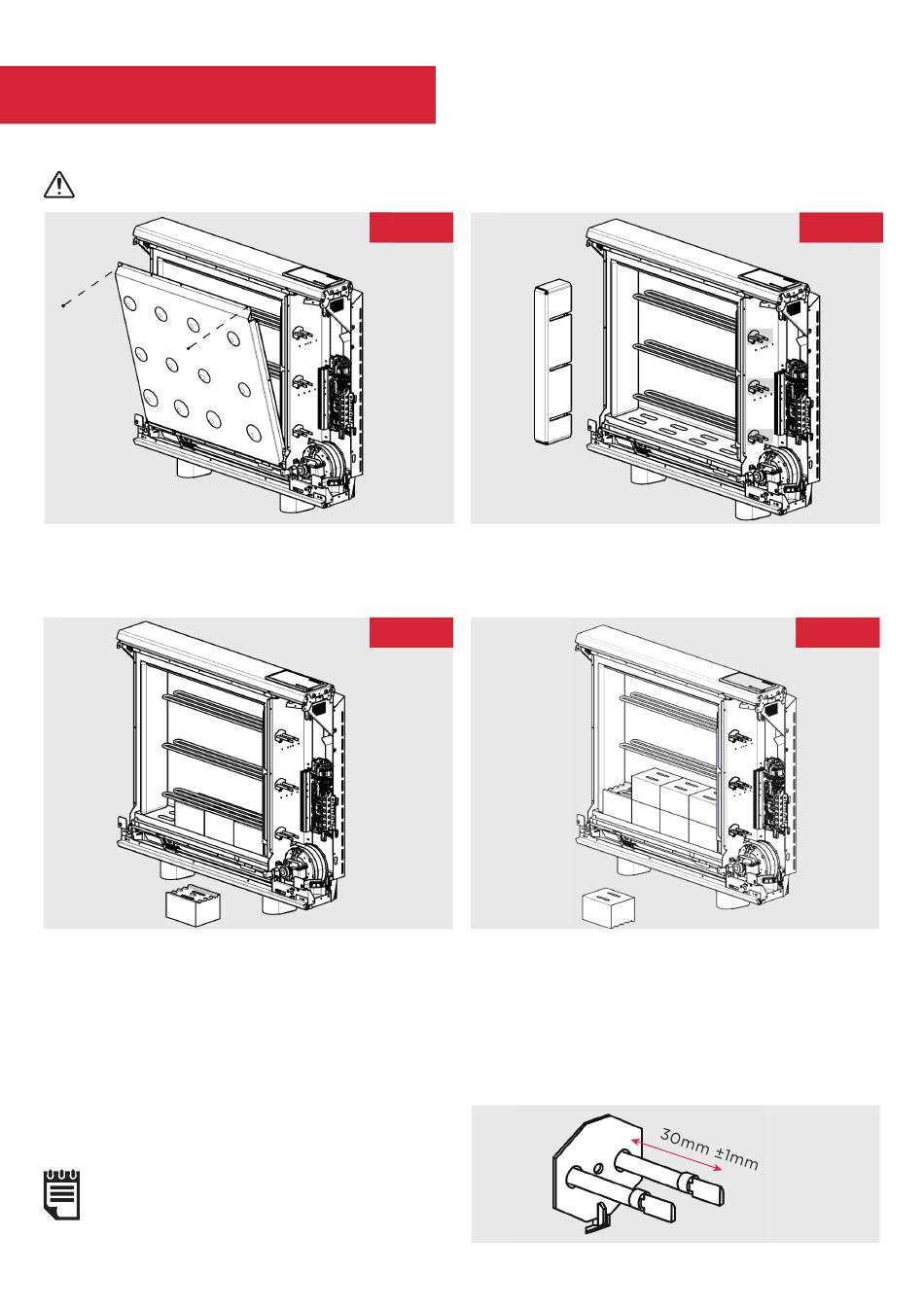 30mm ±1mm