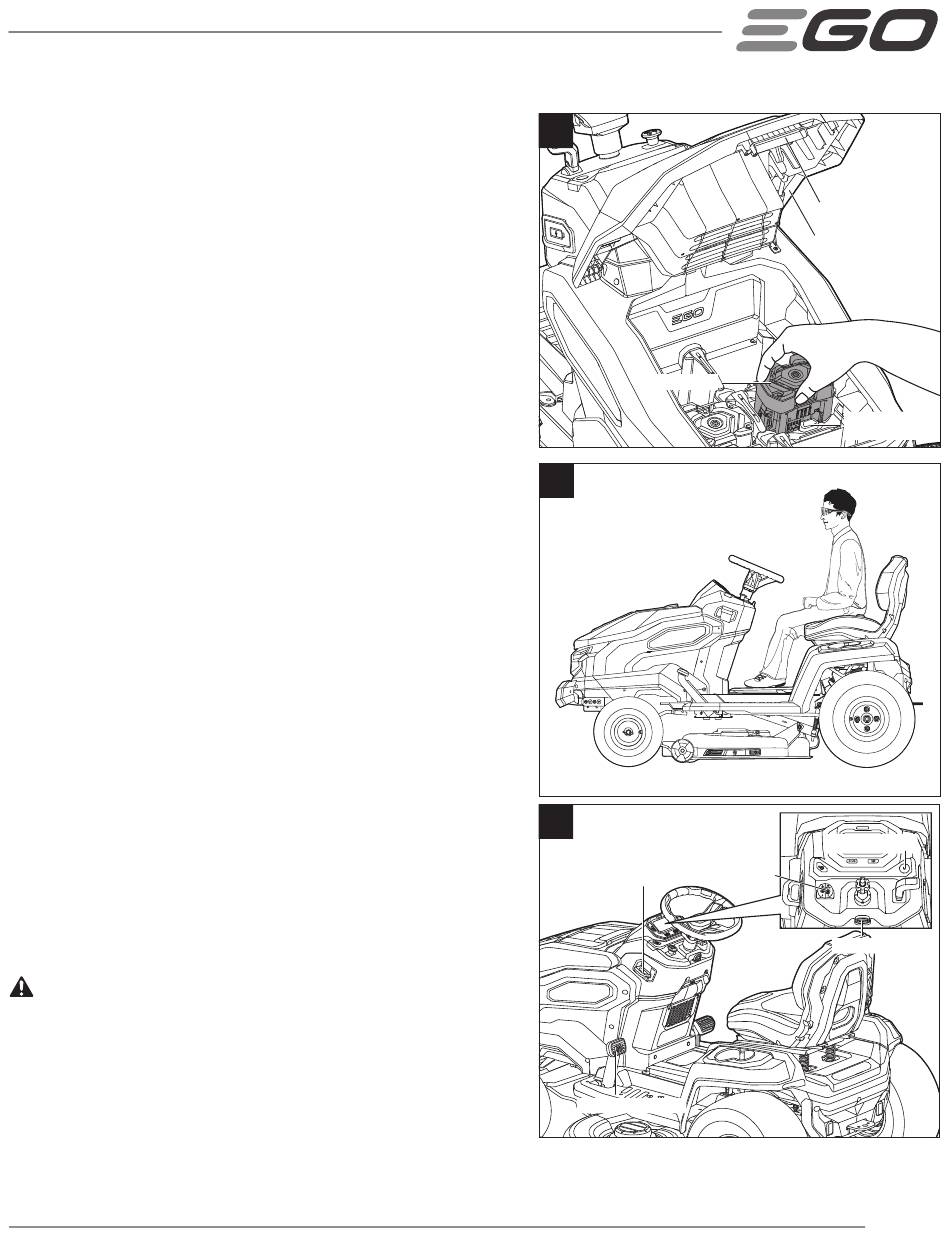 EGO

EGO