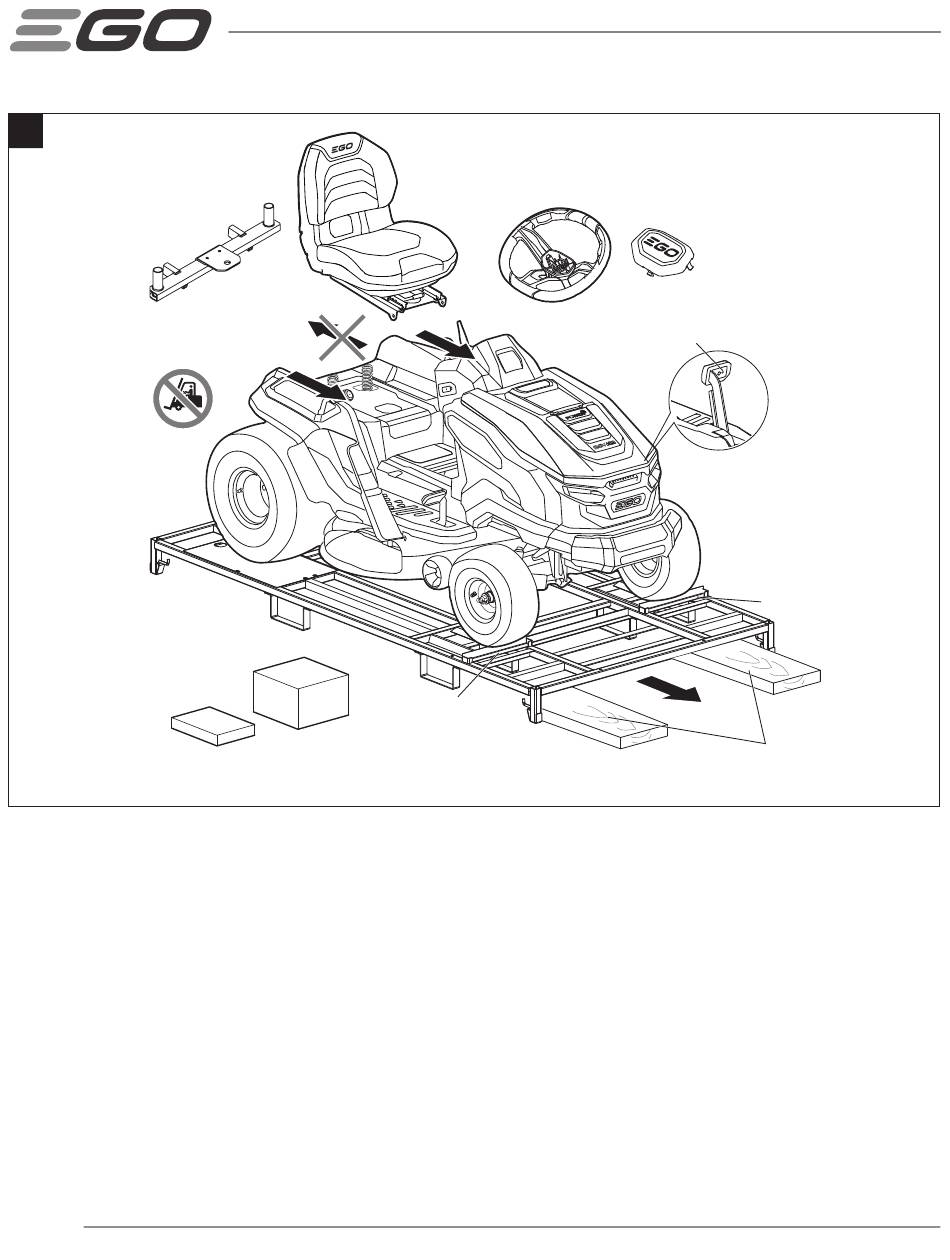 EGO

EGO

EGO

EGO