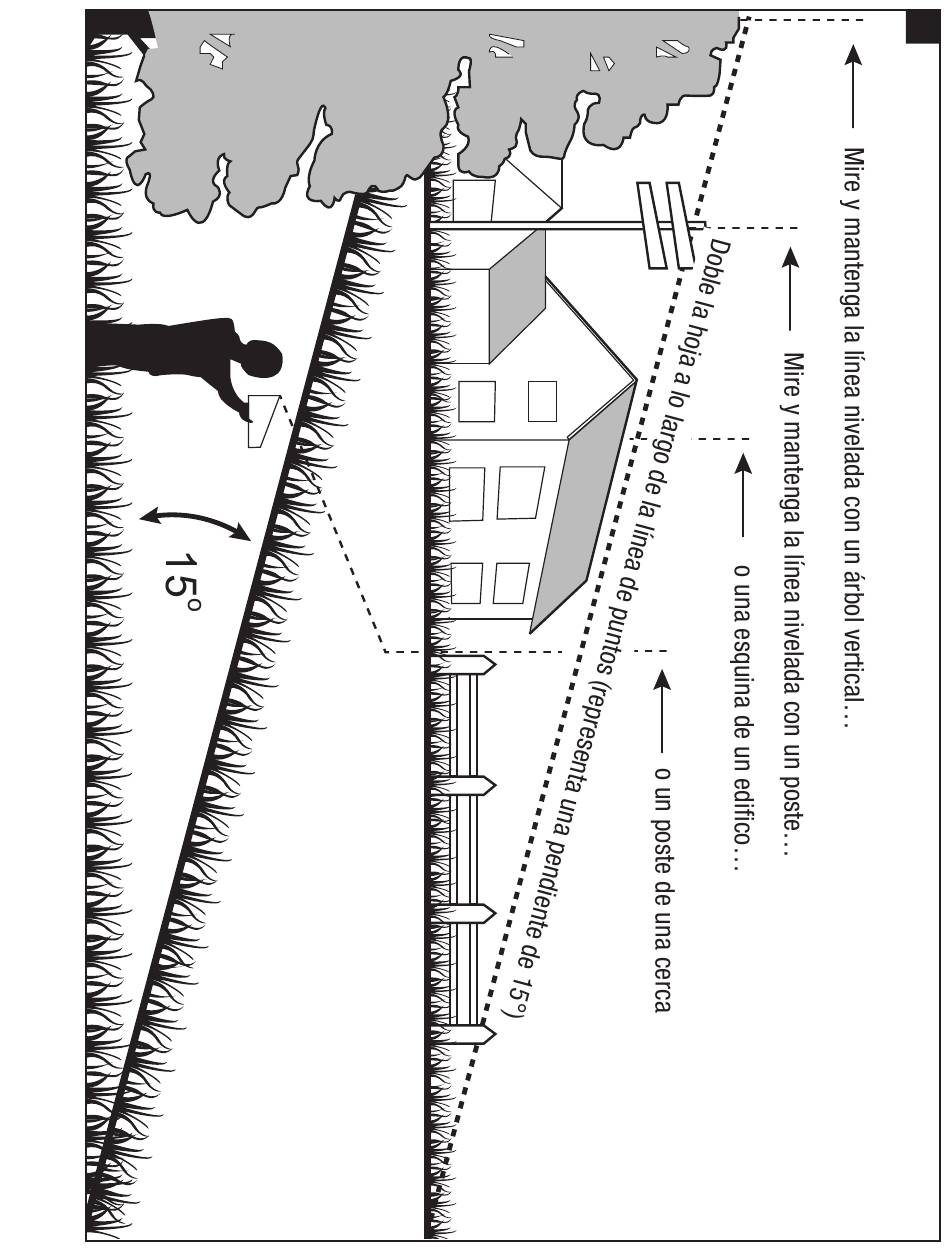 Mire y mantenga la línea nivelada con un árbol vertical…

Mire y mantenga la línea nivelada con un poste…

o una esquina de un edifico…

o un poste de una cerca

Doble la hoja a lo largo de la línea de puntos (representa una pendiente de 15°)

15°